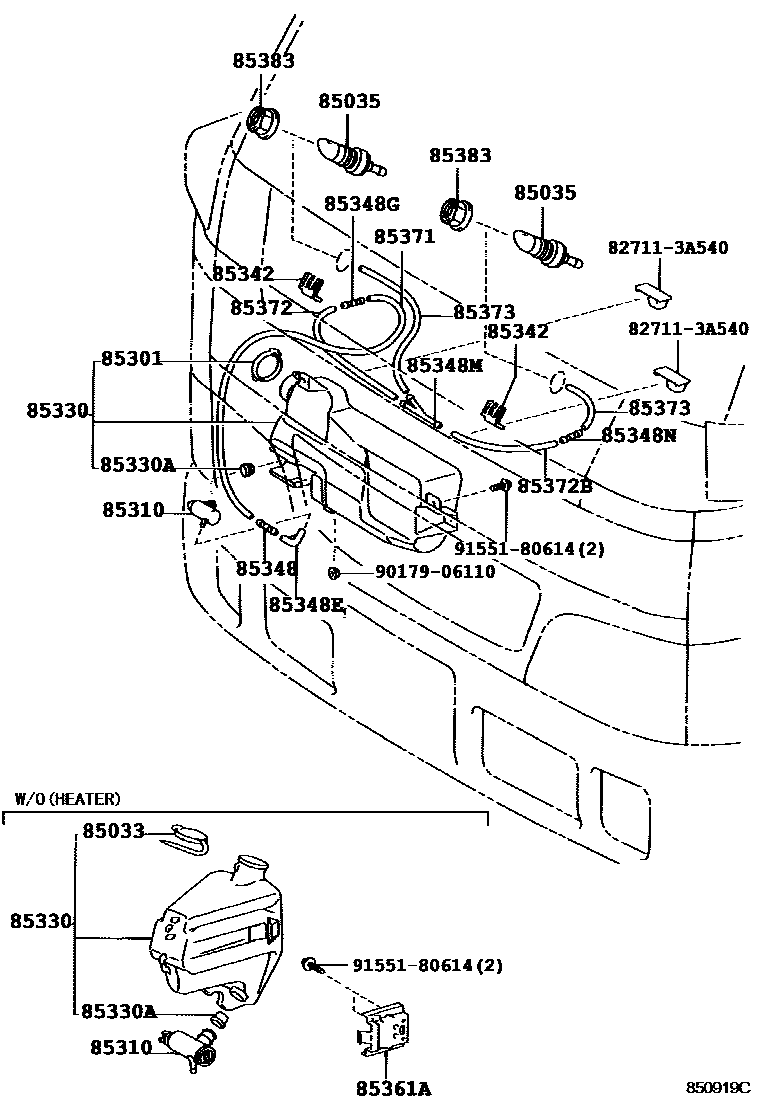 85383
85035
85383
85035
85348G
85371
82711-3A540
85342
85372
85373
85342
82711-3A540
85301
85348M
85330
85373
85348N
85330A
85372B
85310
91551-80614(2)
85348
90179-06110
85348E

W/O(HEATER)
85033
85330
91551-80614(2)
85330A
85310
85361A
850919C