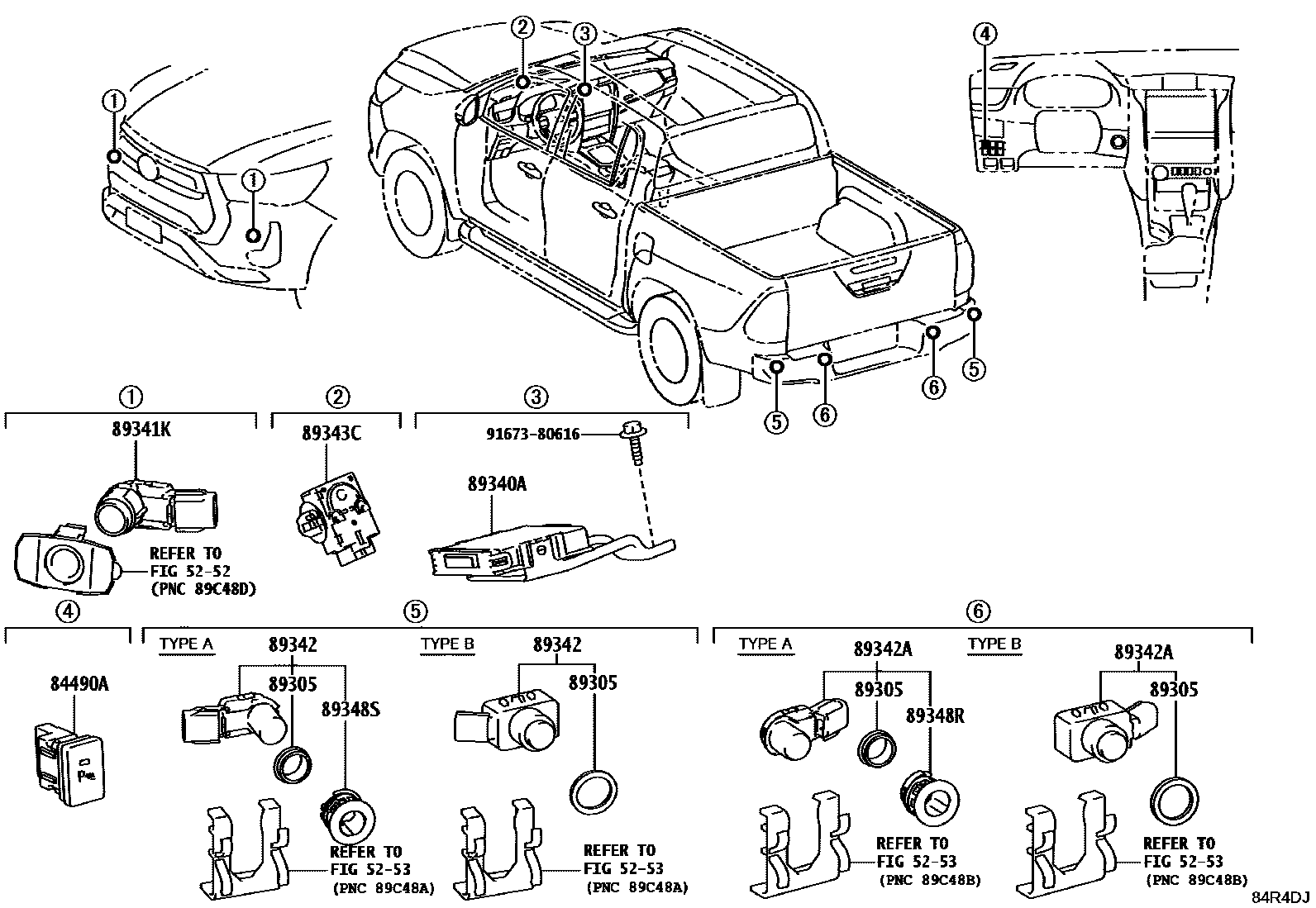 ①
①
②
③
④
⑤
⑥
⑥
⑤

①
89341K
REFER TO FIG 52-52 (PNC 89C48D)

②
89343C

③
91673-80616
89340A

④
84490A

⑤
TYPE A
89342
89305
89348S
REFER TO FIG 52-53 (PNC 89C48A)

TYPE B
89342
89305
REFER TO FIG 52-53 (PNC 89C48A)

⑥
TYPE A
89342A
89305
89348R
REFER TO FIG 52-53 (PNC 89C48B)

TYPE B
89342A
89305
REFER TO FIG 52-53 (PNC 89C48B)

84R4DJ