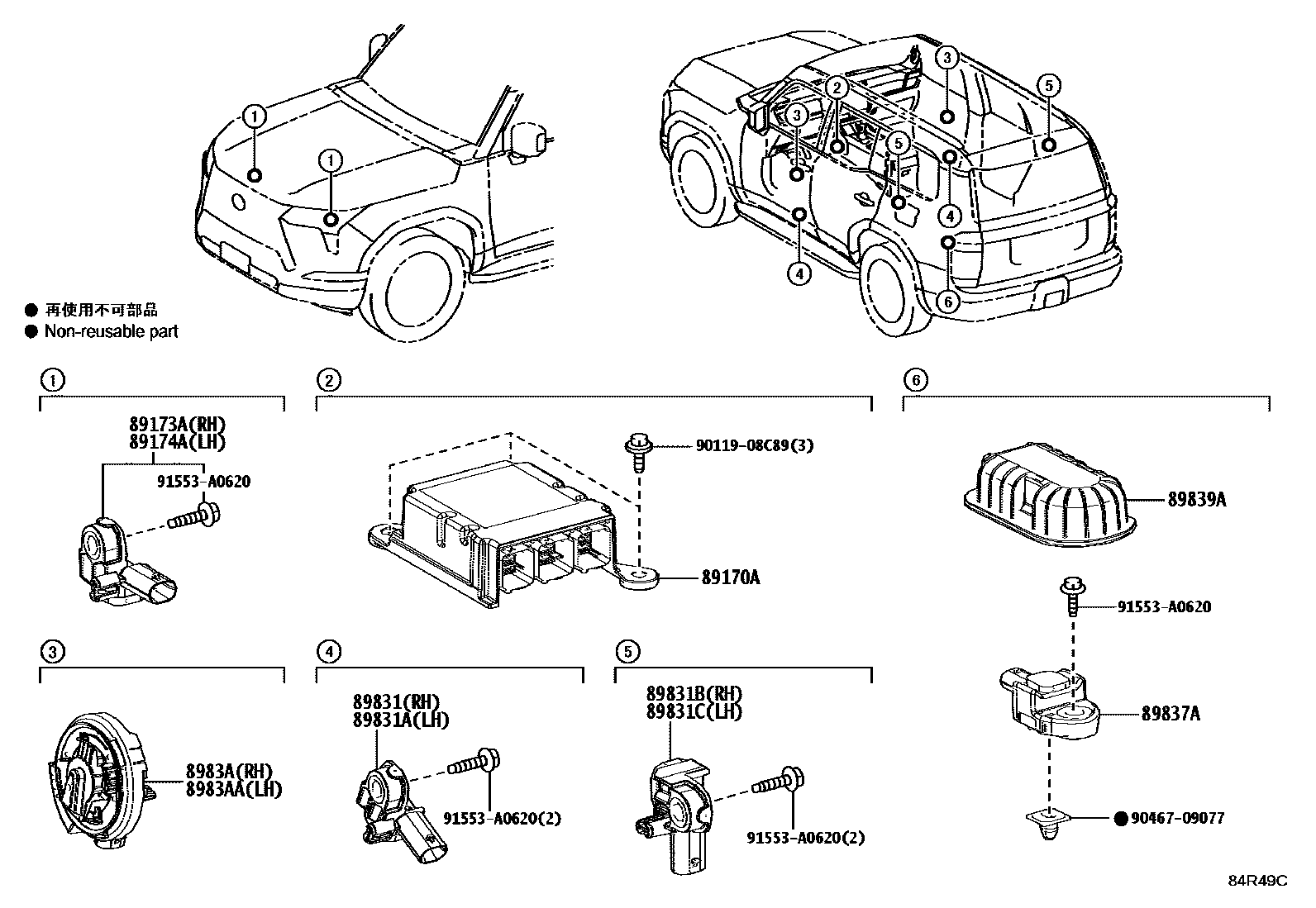 1
1
2
3
3
5
5
4
4
6

● 再使用不可部品
● Non-reusable part

1
89173A(RH)
89174A(LH)
91553-A0620

2
90119-08C89(3)
89170A

6
89839A
91553-A0620
89837A
● 90467-09077

3
8983A(RH)
8983AA(LH)

4
89831(RH)
89831A(LH)
91553-A0620(2)

5
89831B(RH)
89831C(LH)
91553-A0620(2)

84R49C