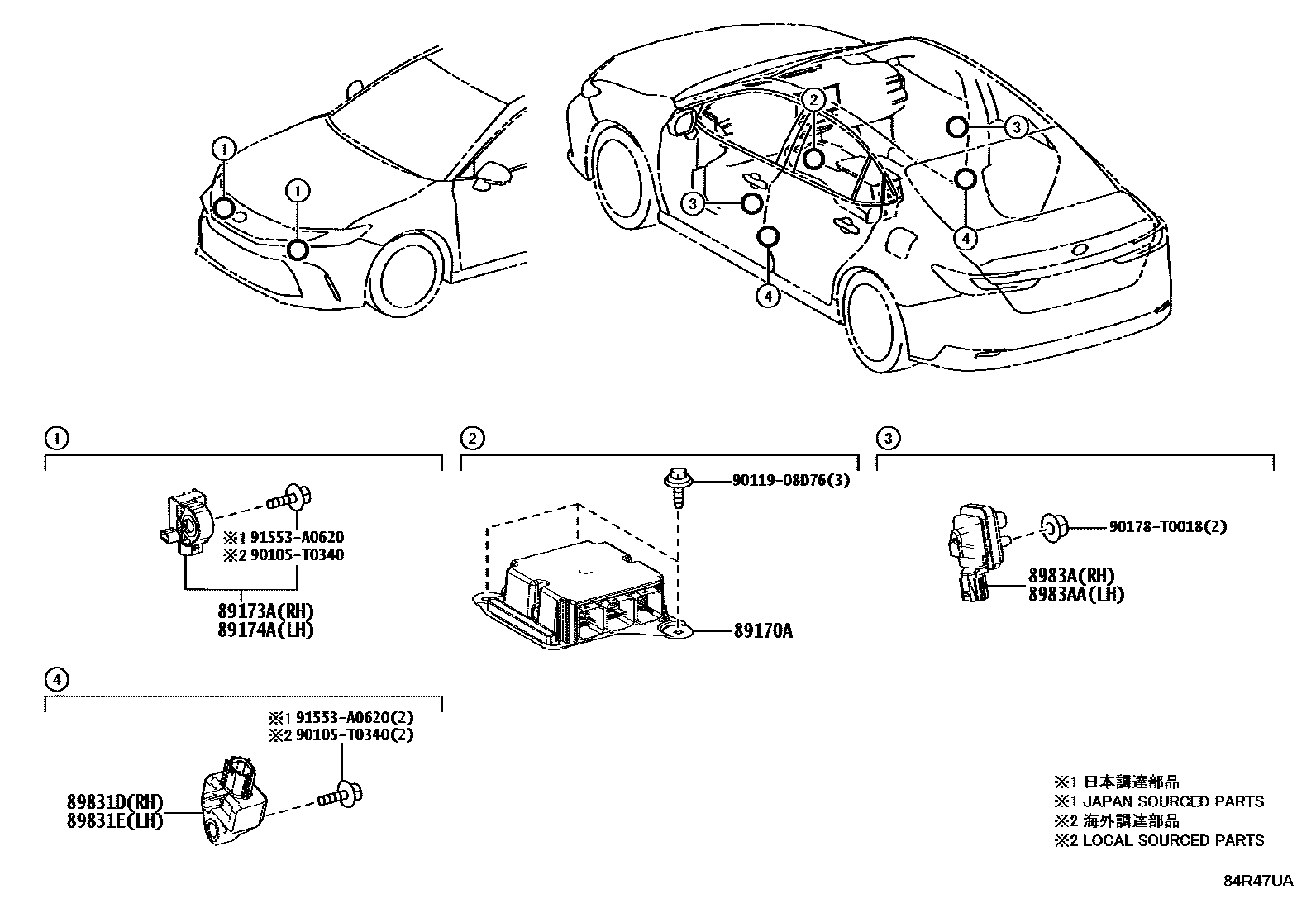 1
1

2
3
3
4
4

1

※1 91553-A0620
※2 90105-T0340

89173A(RH)
89174A(LH)

2

90119-08D76(3)

89170A

3

90178-T0018(2)

8983A(RH)
8983AA(LH)

4

※1 91553-A0620(2)
※2 90105-T0340(2)

89831D(RH)
89831E(LH)

※1 日本調達部品
※1 JAPAN SOURCED PARTS
※2 海外調達部品
※2 LOCAL SOURCED PARTS

84R47UA