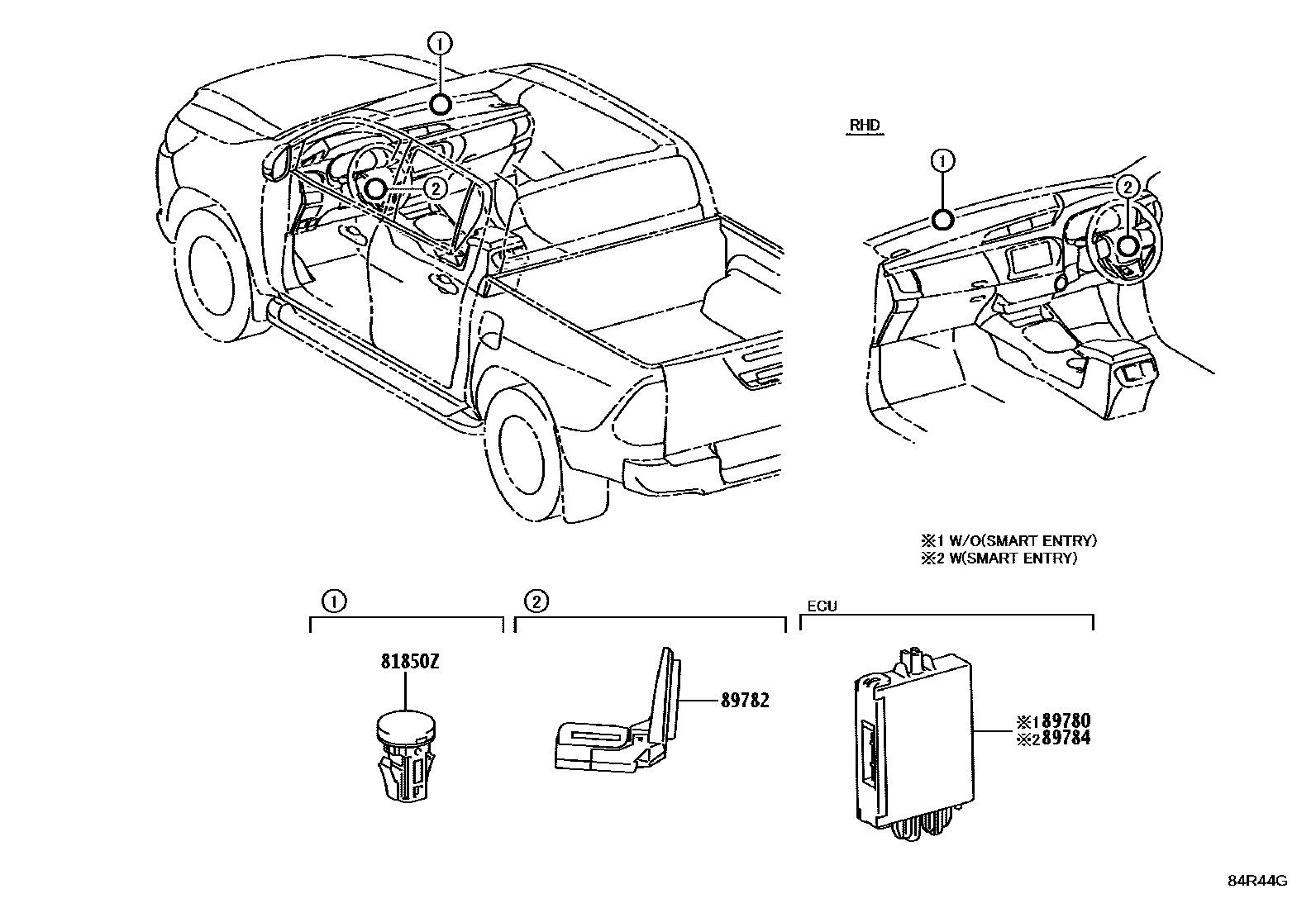 ①

②

RHD

①

②

※1 W/O(SMART ENTRY)
※2 W(SMART ENTRY)

①

②

ECU

81850Z

89782

※1 89780
※2 89784

84R44G