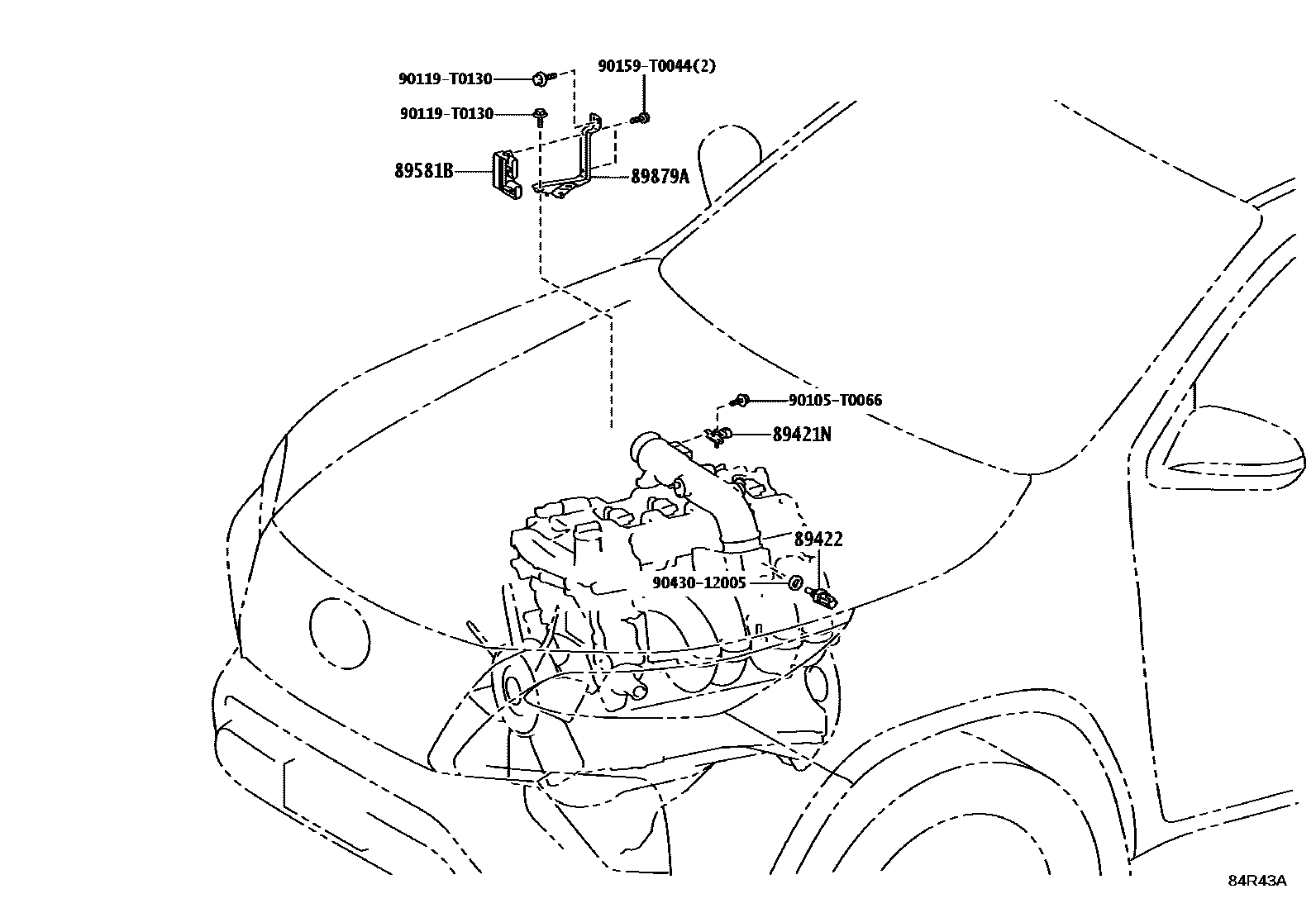 90119-T0130
90159-T0044(2)
90119-T0130
89581B
89879A
90105-T0066
89421N
89422
90430-12005
84R43A