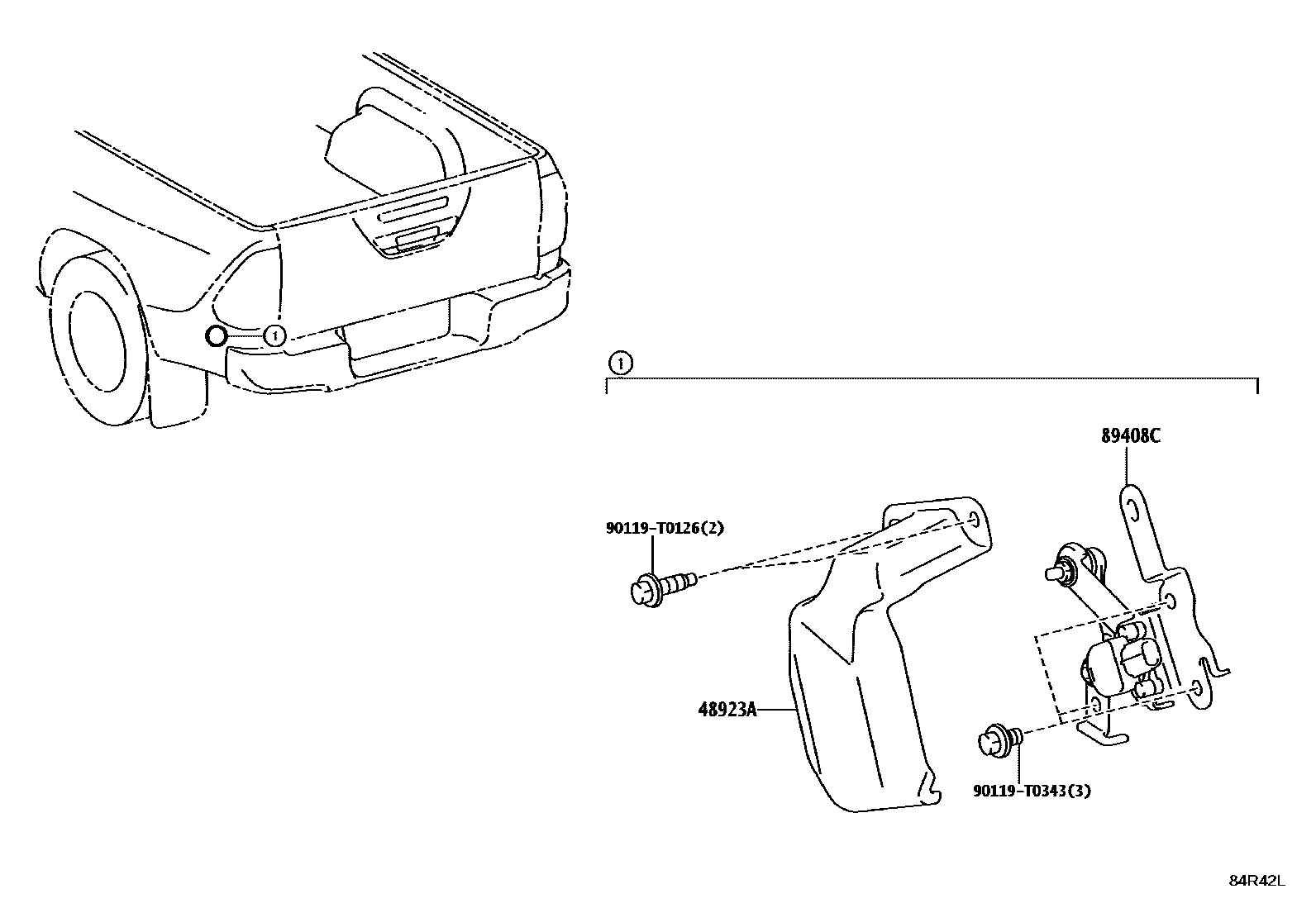 1

1

89408C

90119-T0126(2)

48923A

90119-T0343(3)

84R42L