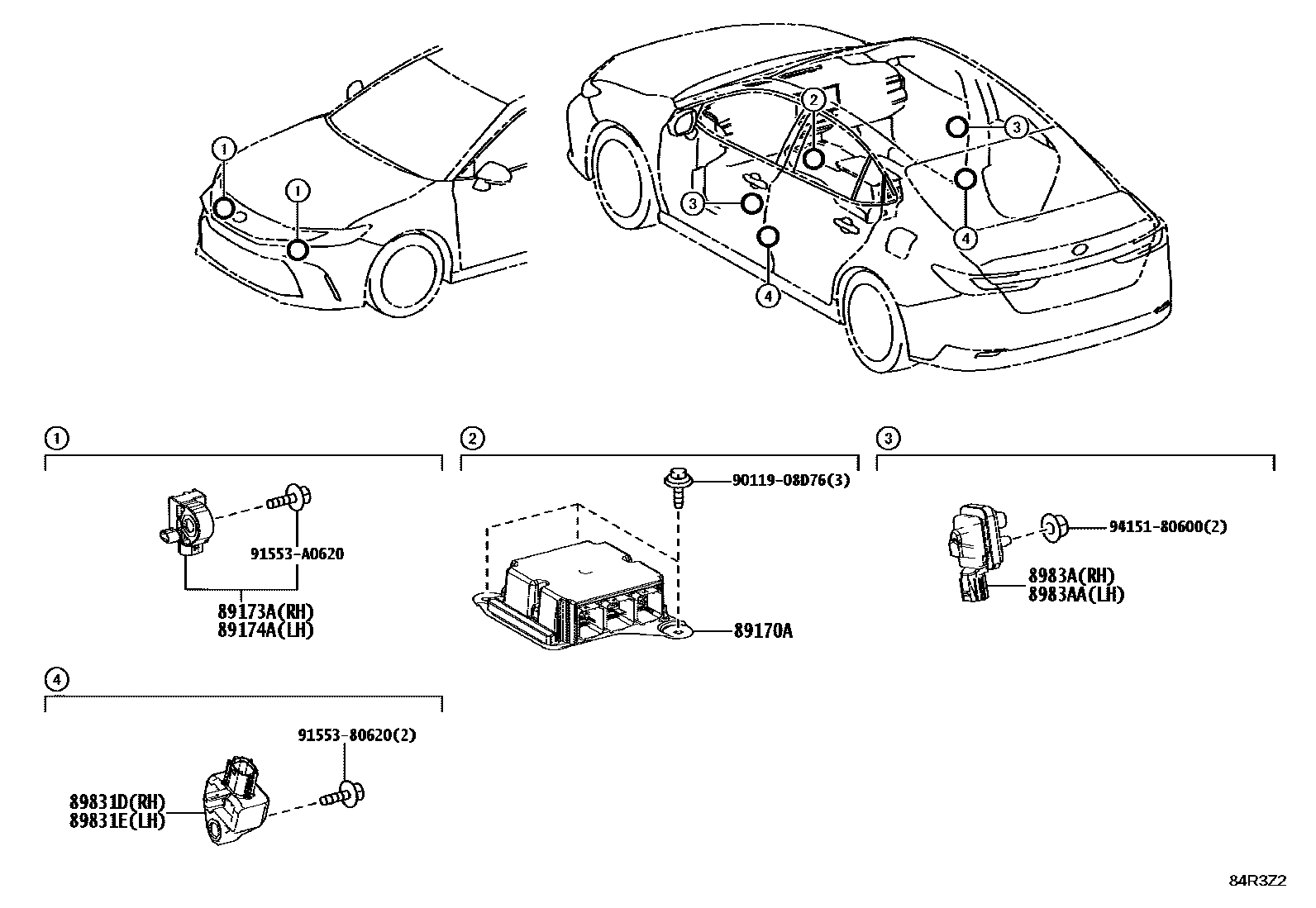 1
1
2
3
3
4
4

1
91553-A0620
89173A(RH)
89174A(LH)

2
90119-08D76(3)
89170A

3
94151-80600(2)
8983A(RH)
8983AA(LH)

4
91553-80620(2)
89831D(RH)
89831E(LH)

84R3Z2