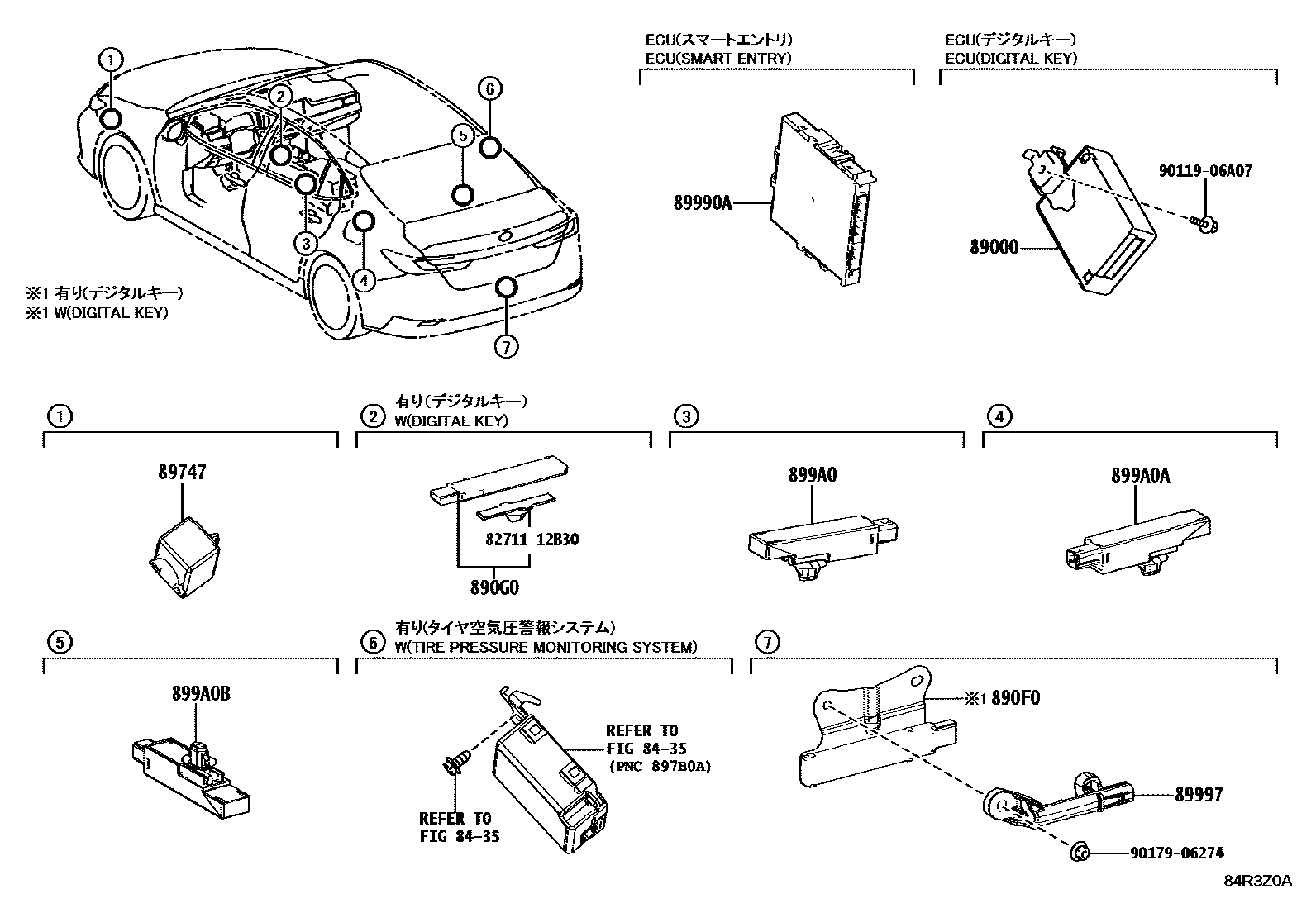 1
2
6
5
3
4
7

※1 有り(デジタルキー)
※1 W(DIGITAL KEY)

ECU(スマートエントリ)
ECU(SMART ENTRY)

89990A

ECU(デジタルキー)
ECU(DIGITAL KEY)

90119-06A07
89000

1
89747

2 有り(デジタルキー)
W(DIGITAL KEY)
82711-12B30
890G0

3
899A0

4
899A0A

5
899A0B

6 有り(タイヤ空気圧警報システム)
W(TIRE PRESSURE MONITORING SYSTEM)
REFER TO
FIG 84-35
(PNC 897B0A)
REFER TO
FIG 84-35

7
※1 890F0
89997
90179-06274

84R3Z0A