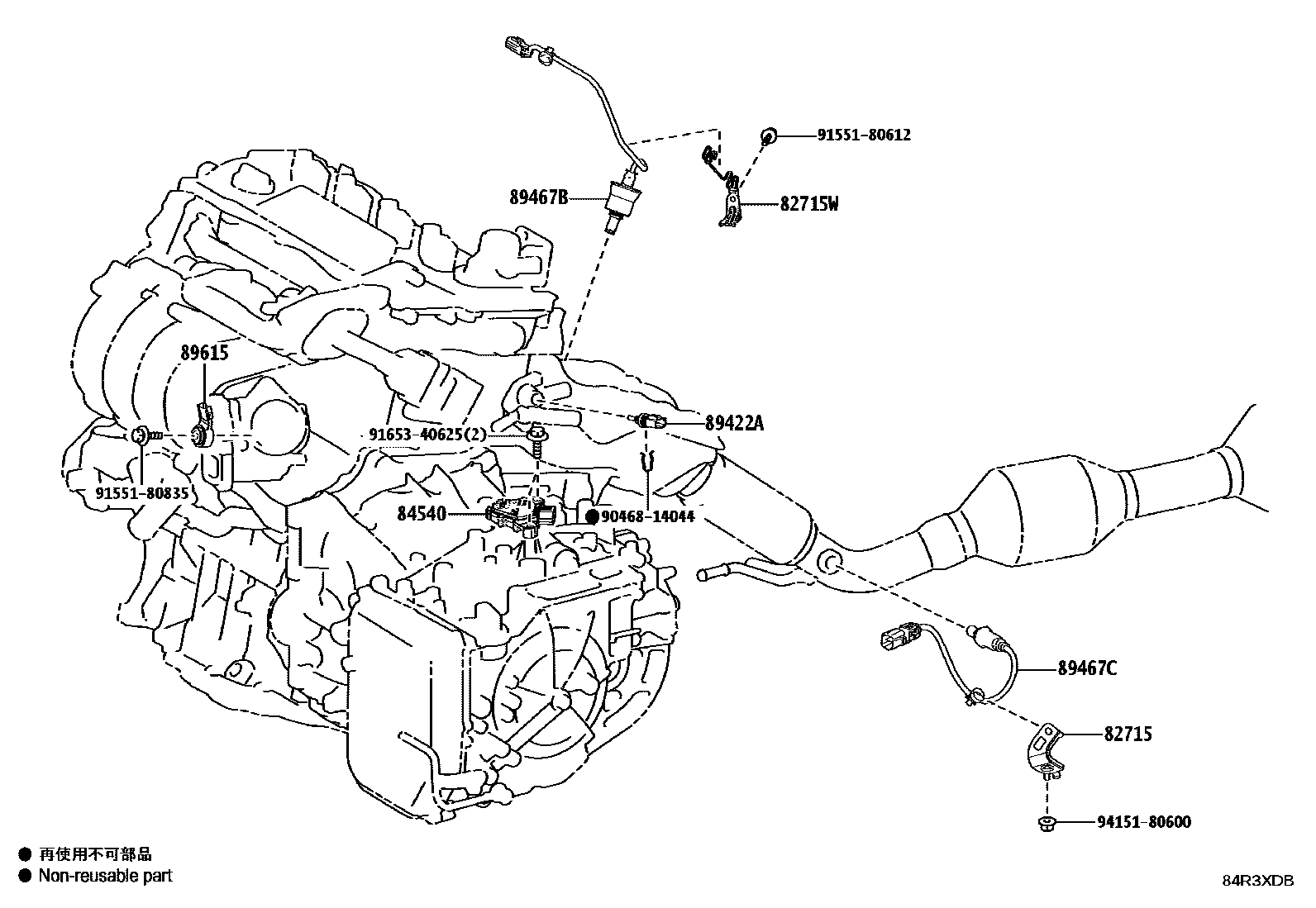 91551-80612
89467B
82715W
89615
91653-40625(2)
89422A
91551-80835
84540
● 90468-14044
89467C
82715
94151-80600
● 再使用不可部品
● Non-reusable part
84R3XDB