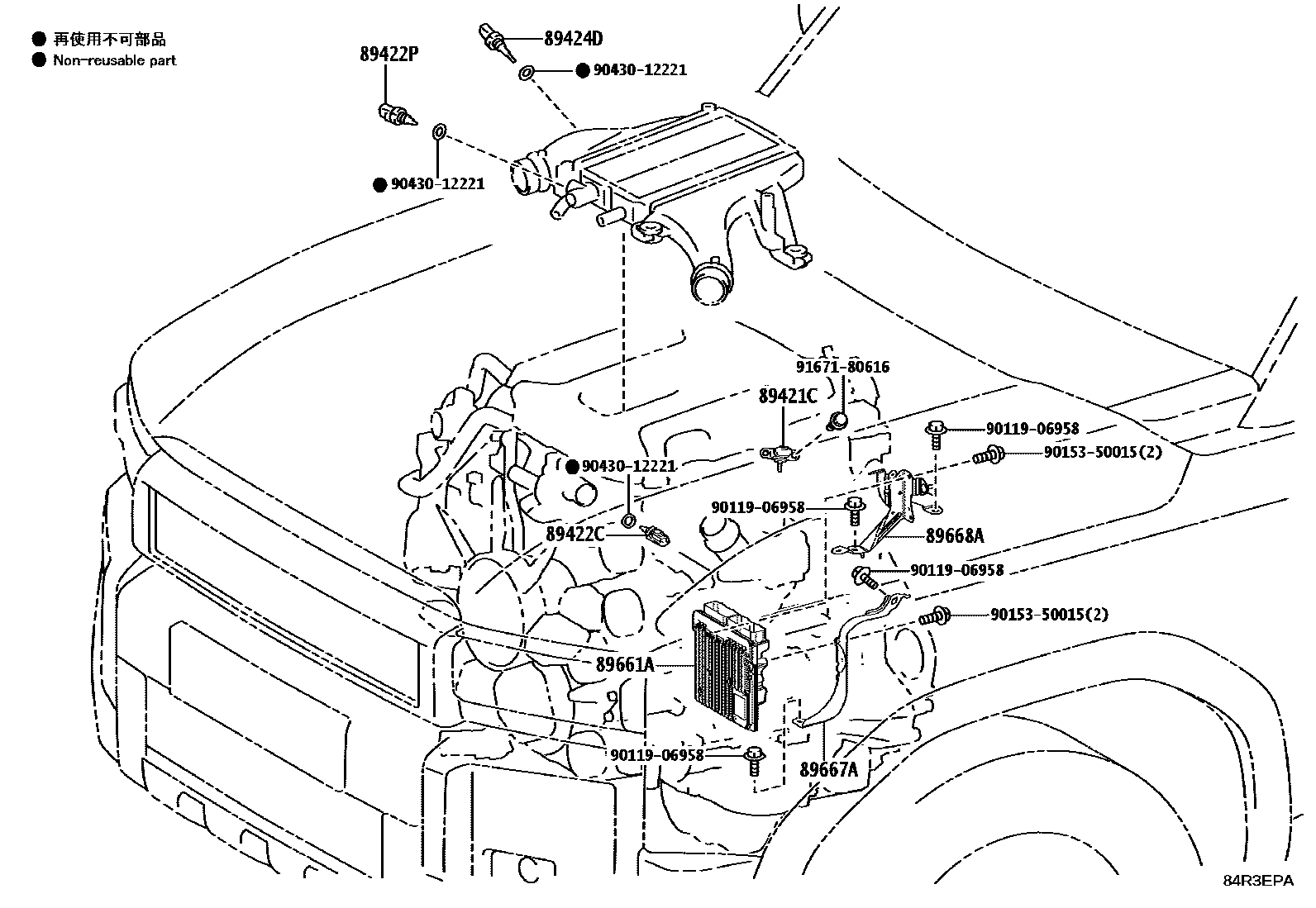 ● 再使用不可部品
● Non-reusable part

89422P
89424D
● 90430-12221
● 90430-12221
91671-80616
89421C
90119-06958
90153-50015(2)
● 90430-12221
90119-06958
89422C
89668A
90119-06958
90153-50015(2)
89661A
90119-06958
89667A
84R3EPA