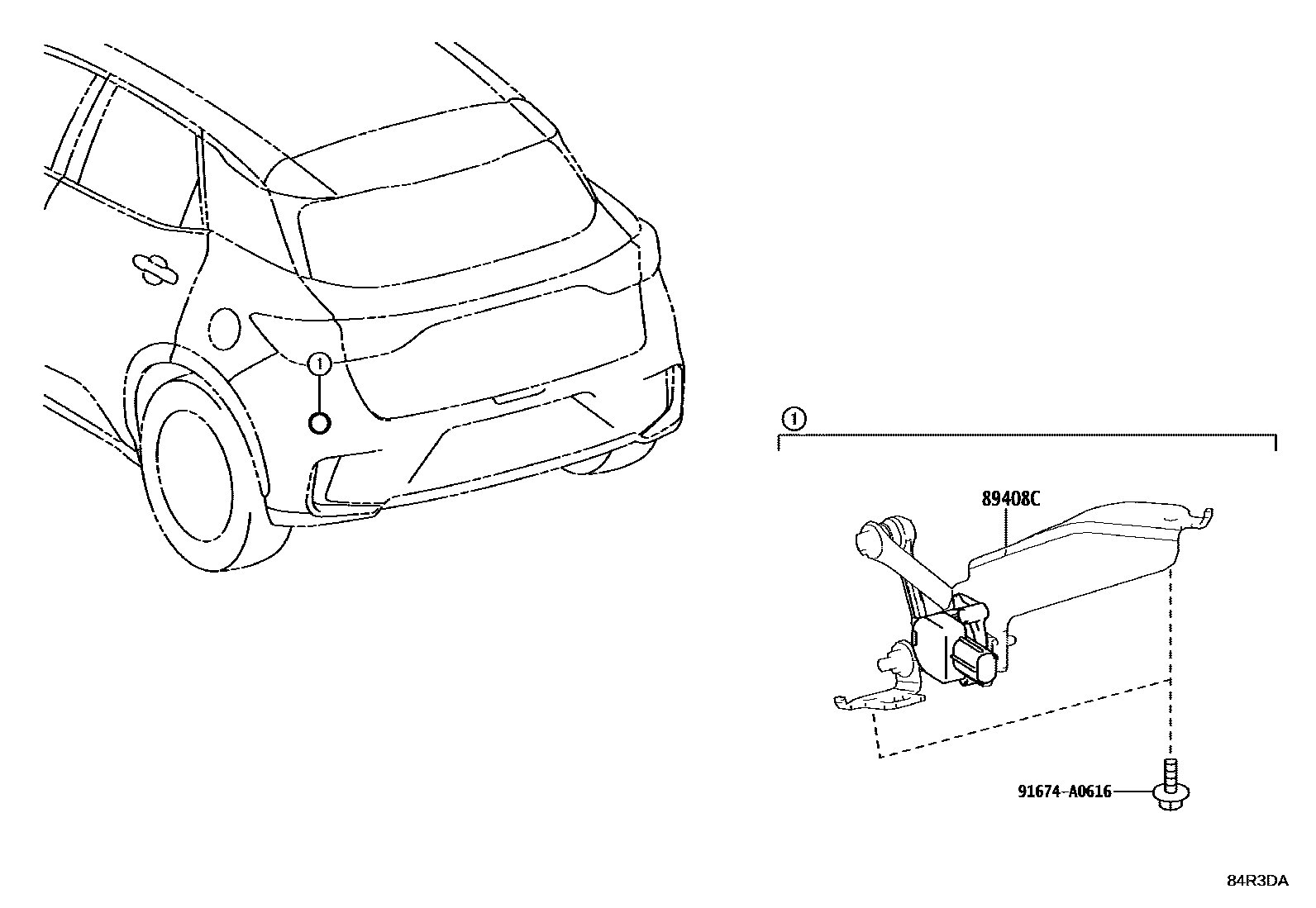 1

1

89408C

91674-A0616

84R3DA