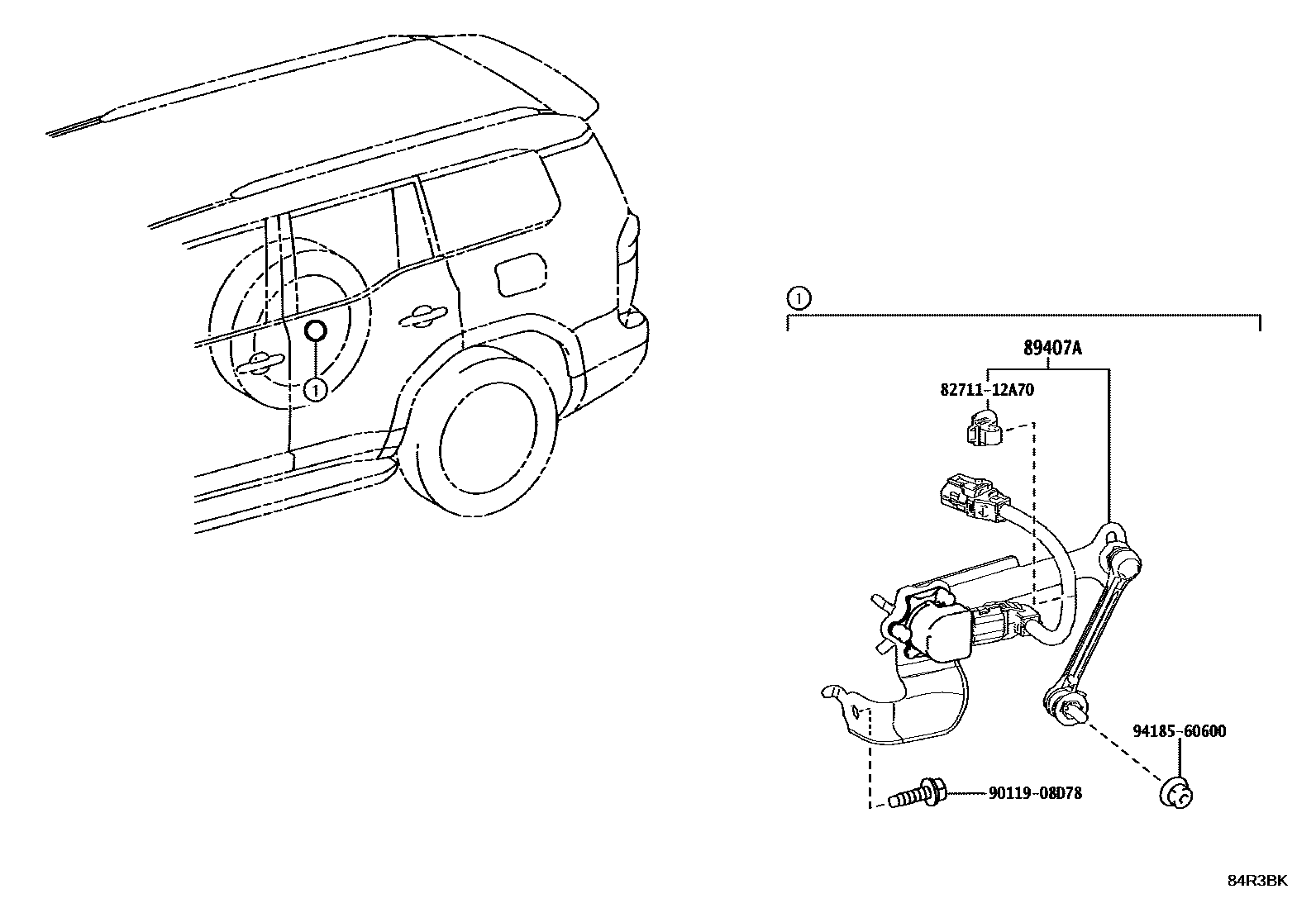 1

1

89407A

82711-12A70

94185-60600

90119-08D78

84R3BK