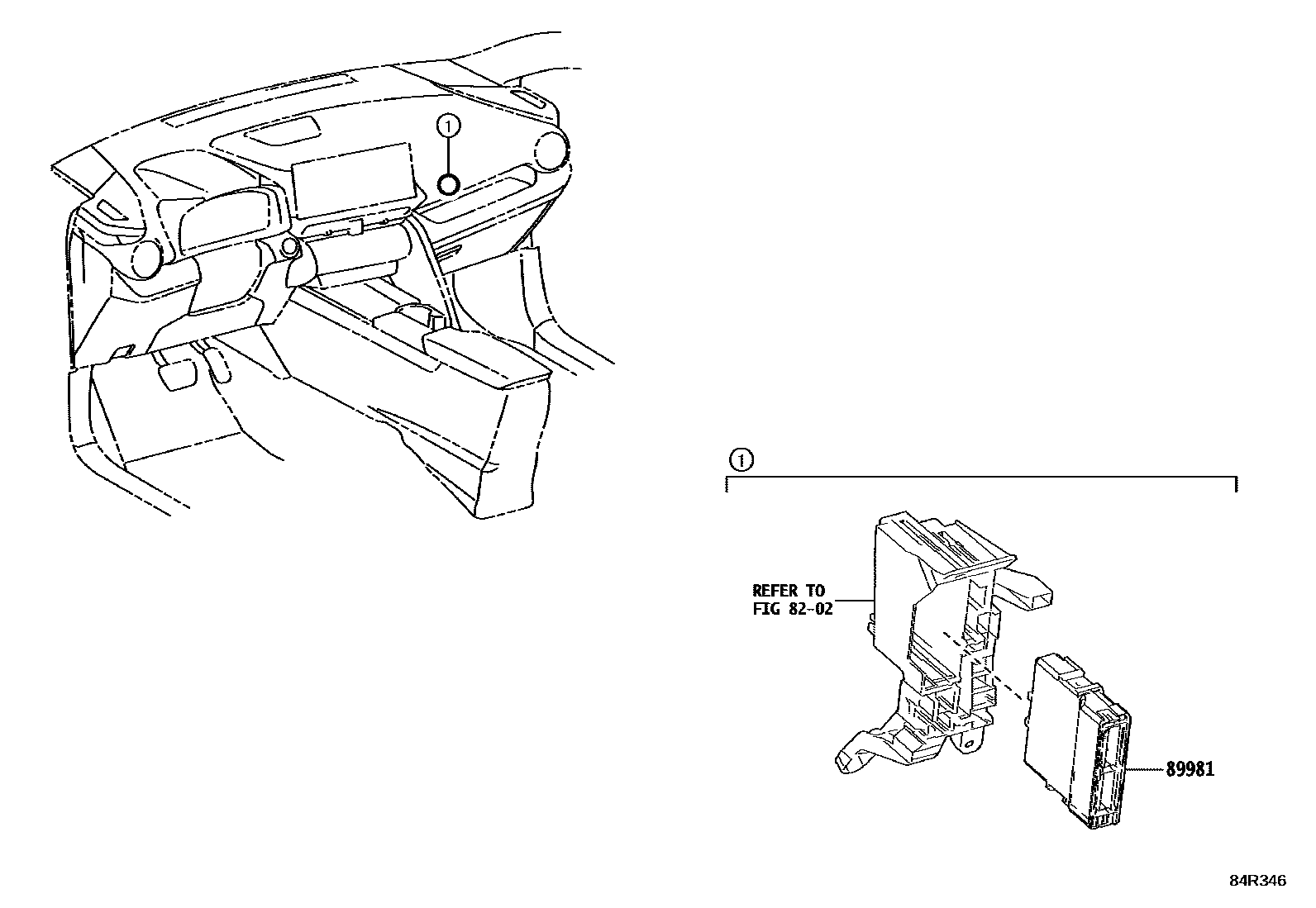 1

1

REFER TO FIG 82-02

89981

84R346