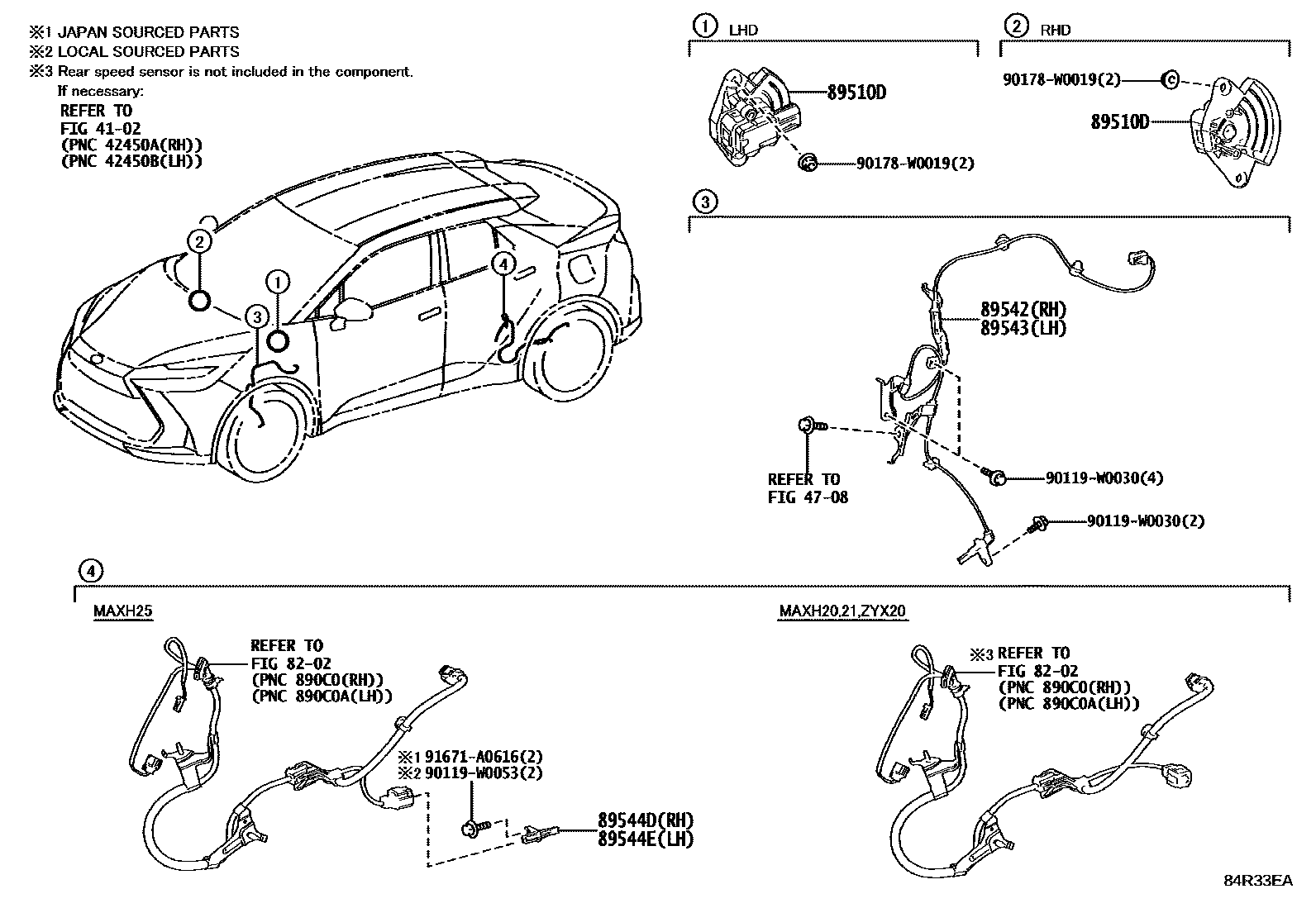 ※1 JAPAN SOURCED PARTS
※2 LOCAL SOURCED PARTS
※3 Rear speed sensor is not included in the component.
If necessary:
REFER TO
FIG 41-02
(PNC 42450A(RH))
(PNC 42450B(LH))

2
1
3
4

1 LHD
89510D
90178-W0019(2)

2 RHD
90178-W0019(2)
89510D

3
89542(RH)
89543(LH)
REFER TO
FIG 47-08
90119-W0030(4)
90119-W0030(2)

4
MAXH25
REFER TO
FIG 82-02
(PNC 890C0(RH))
(PNC 890C0A(LH))
※1 91671-A0616(2)
※2 90119-W0053(2)
89544D(RH)
89544E(LH)

MAXH20,21,ZYX20
※3 REFER TO
FIG 82-02
(PNC 890C0(RH))
(PNC 890C0A(LH))

84R33EA