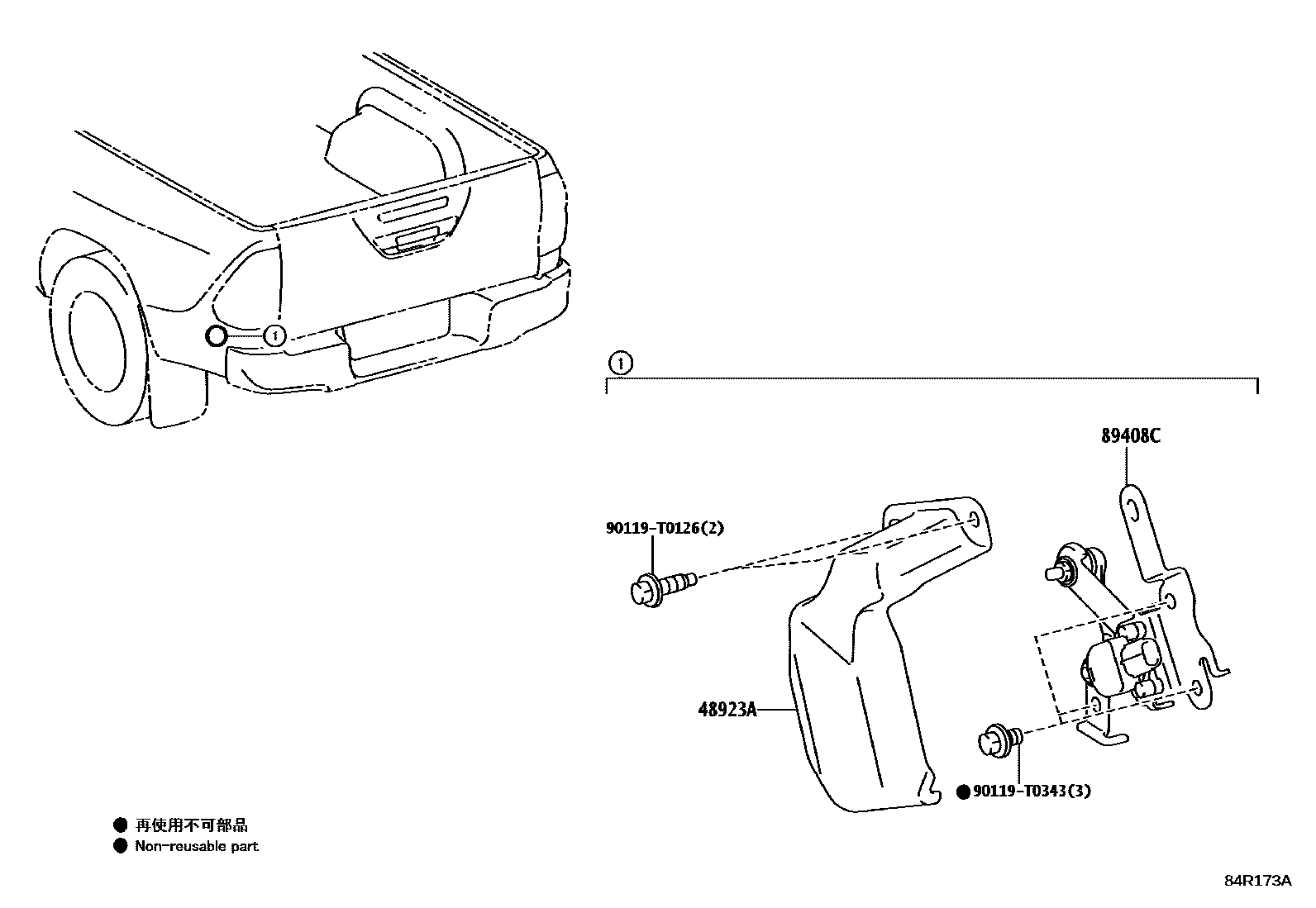 1

1

89408C

90119-T0126(2)

48923A

● 90119-T0343(3)

● 再使用不可部品
● Non-reusable part

84R173A