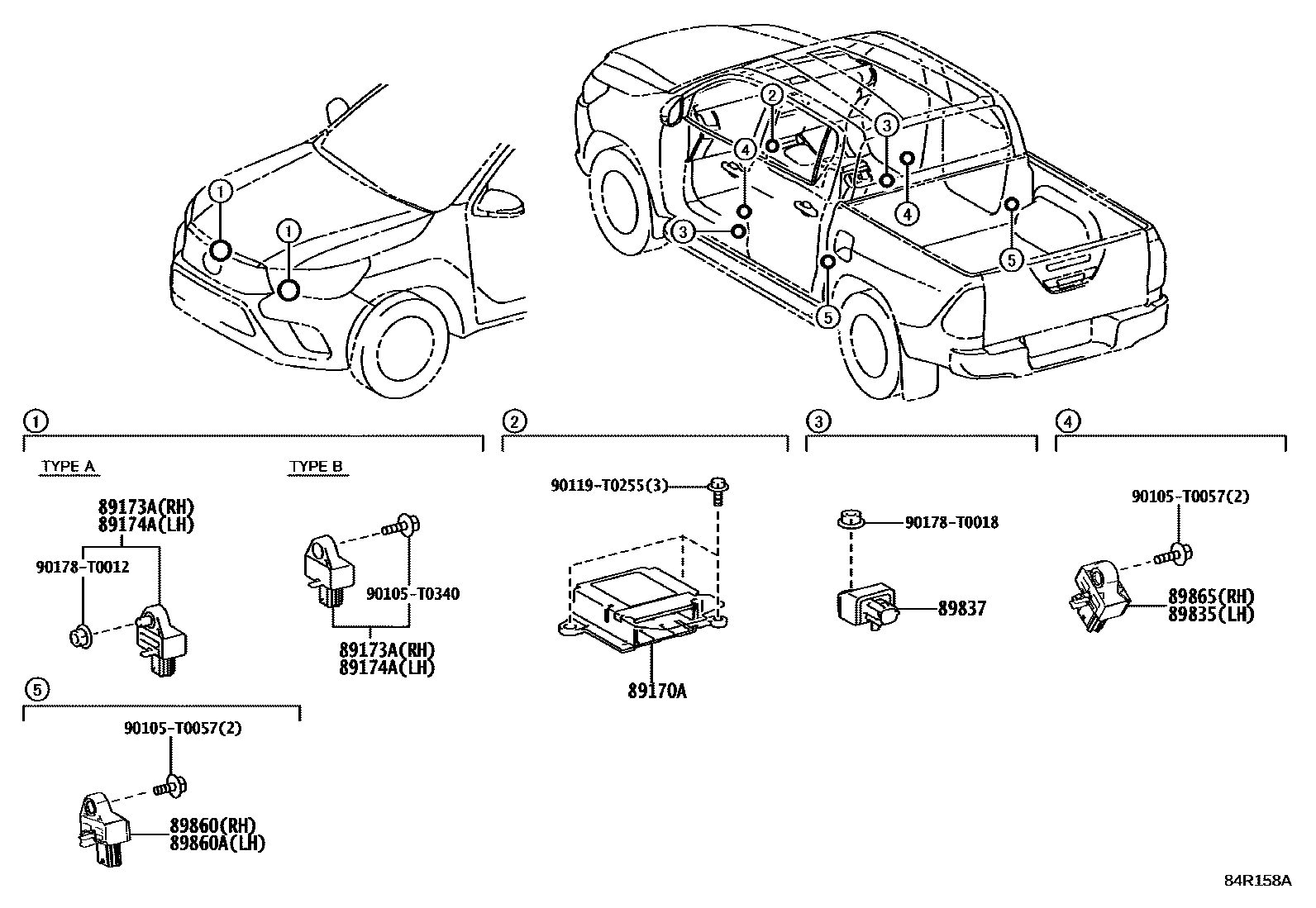 1
1
2
3
4
4
3
5
5

1

TYPE A

89173A(RH)
89174A(LH)

90178-T0012

TYPE B

90105-T0340

89173A(RH)
89174A(LH)

2

90119-T0255(3)

89170A

3

90178-T0018

89837

4

90105-T0057(2)

89865(RH)
89835(LH)

5

90105-T0057(2)

89860(RH)
89860A(LH)

84R158A