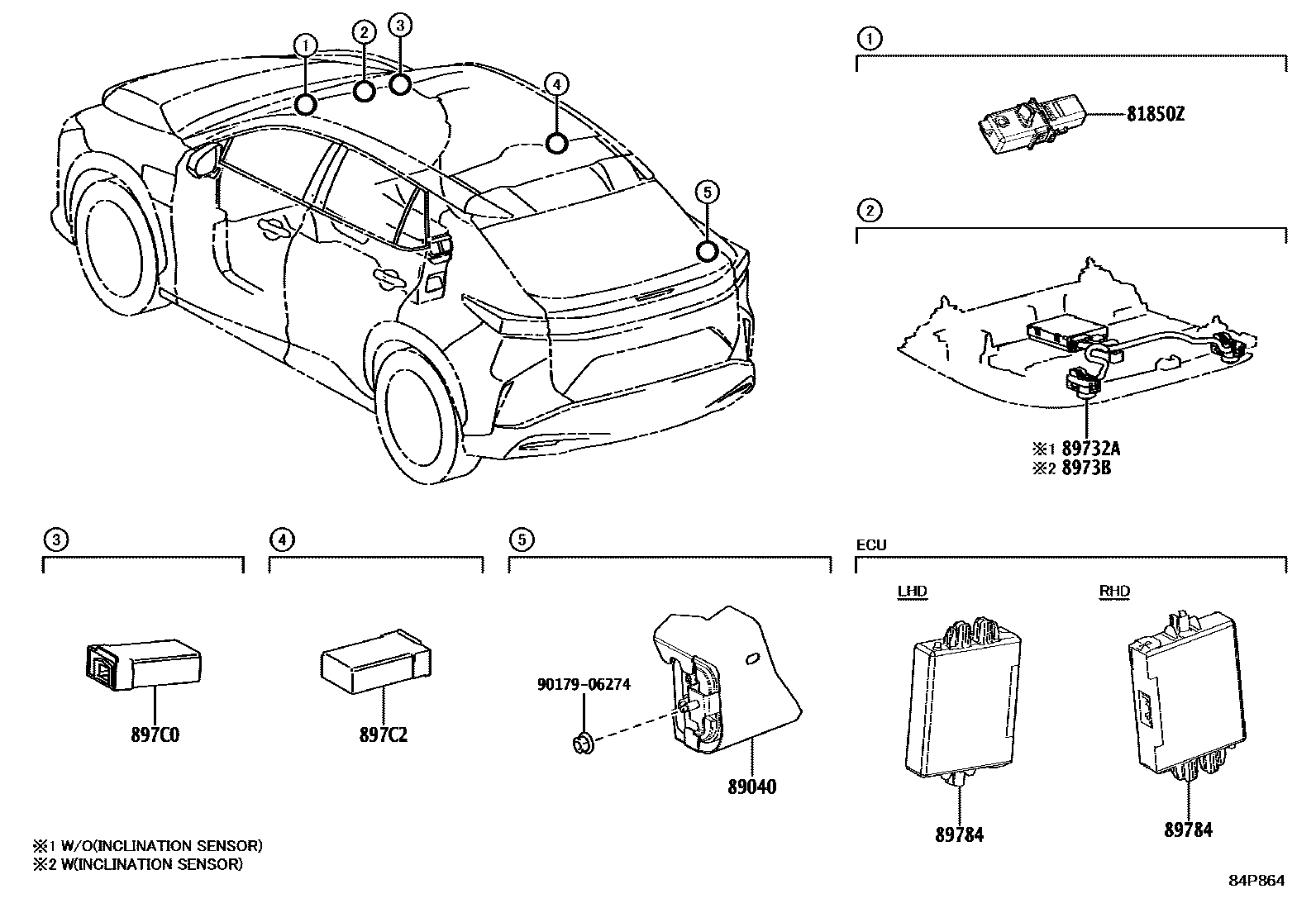 1
2
3
4
5

1
81850Z

2
※1 89732A
※2 8973B

3
897C0

4
897C2

5
90179-06274
89040

ECU
LHD
89784
RHD
89784

※1 W/O(INCLINATION SENSOR)
※2 W(INCLINATION SENSOR)

84P864