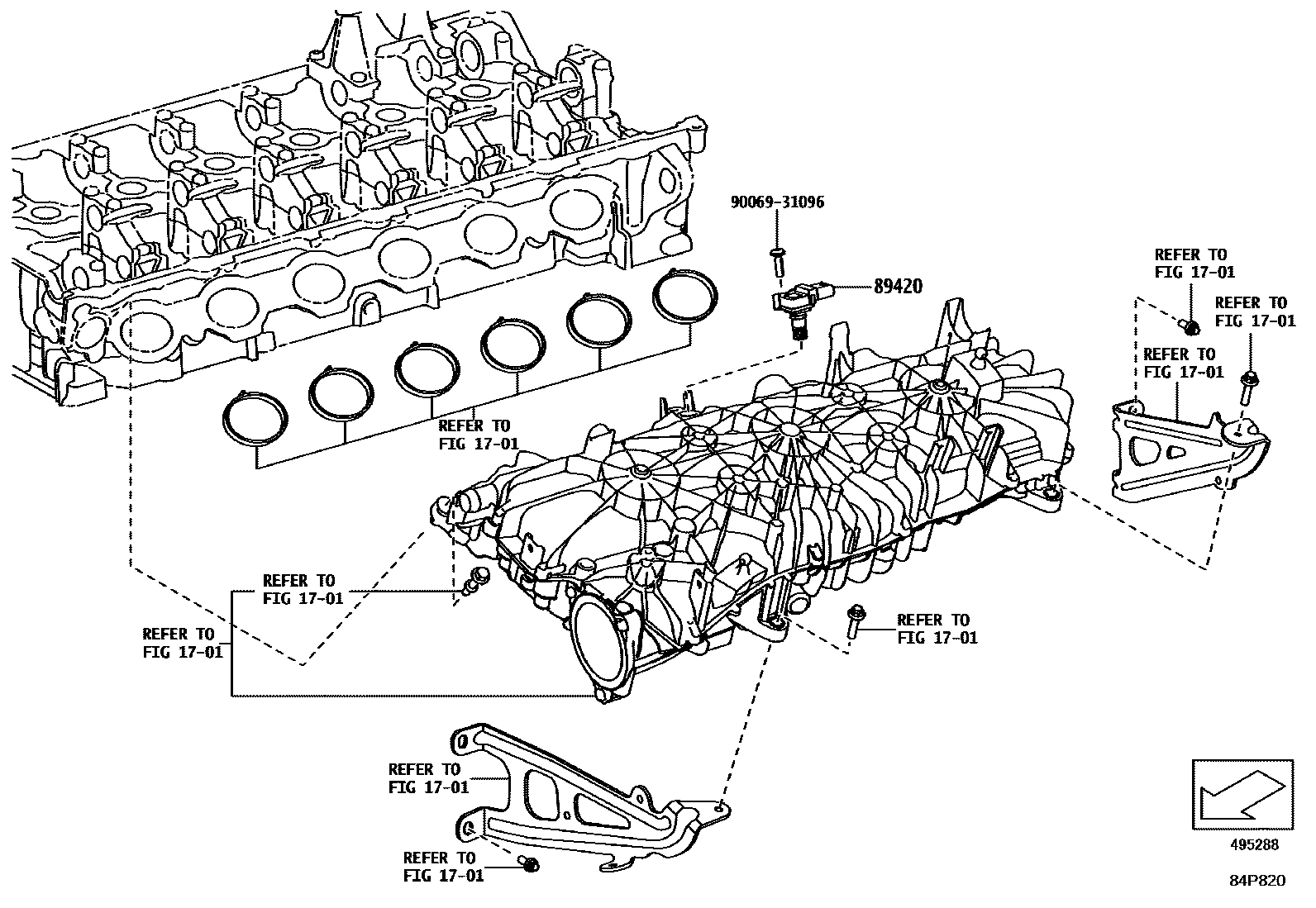 90069-31096

89420

REFER TO
FIG 17-01

REFER TO
FIG 17-01

REFER TO
FIG 17-01

REFER TO
FIG 17-01

REFER TO
FIG 17-01

REFER TO
FIG 17-01

REFER TO
FIG 17-01

REFER TO
FIG 17-01

REFER TO
FIG 17-01

495288

84P820