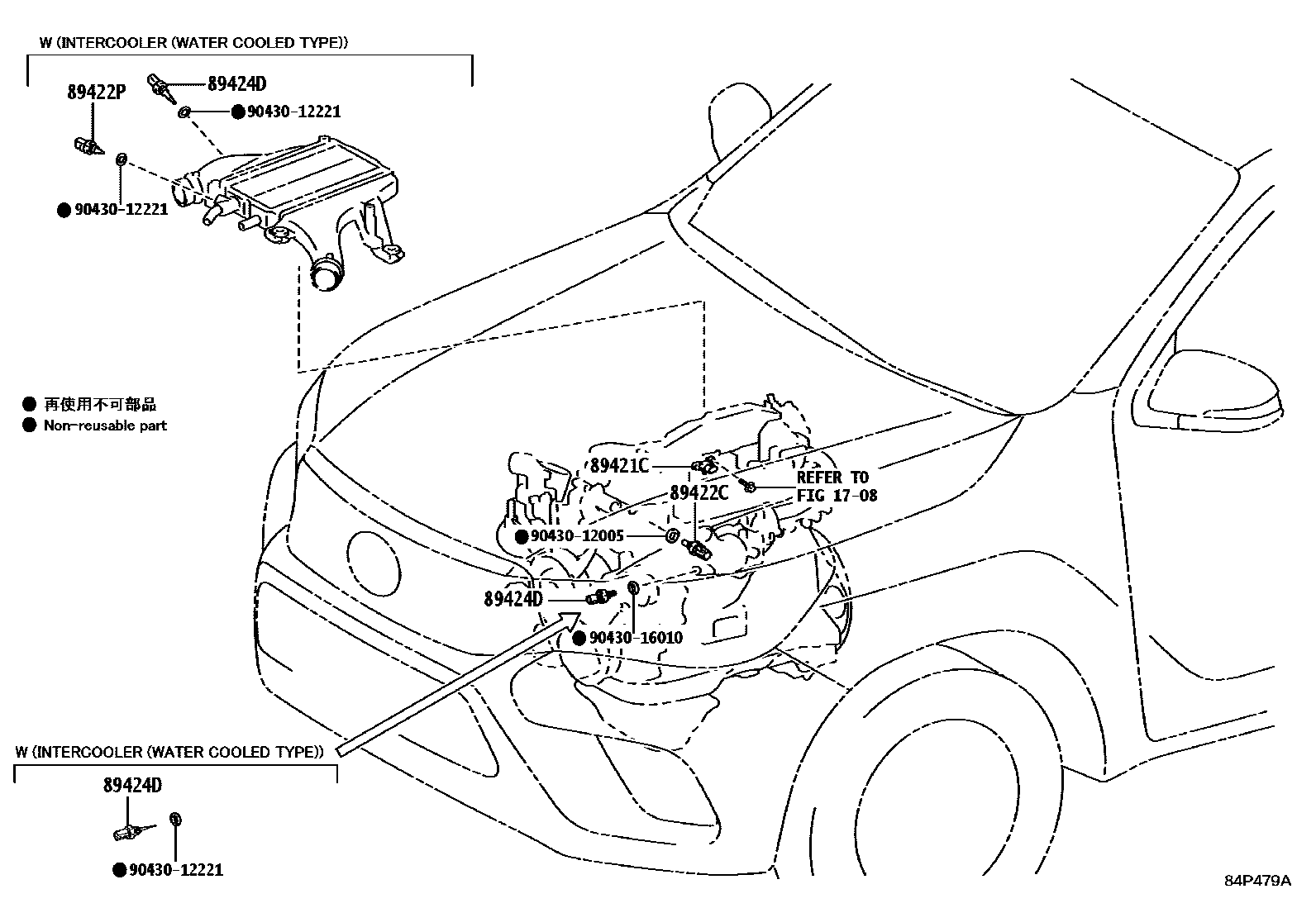 W (INTERCOOLER (WATER COOLED TYPE))

89422P

89424D

● 90430-12221

● 90430-12221

● 再使用不可部品
● Non-reusable part

89421C

REFER TO FIG 17-08

89422C

● 90430-12005

89424D

● 90430-16010

W (INTERCOOLER (WATER COOLED TYPE))

89424D

● 90430-12221

84P479A