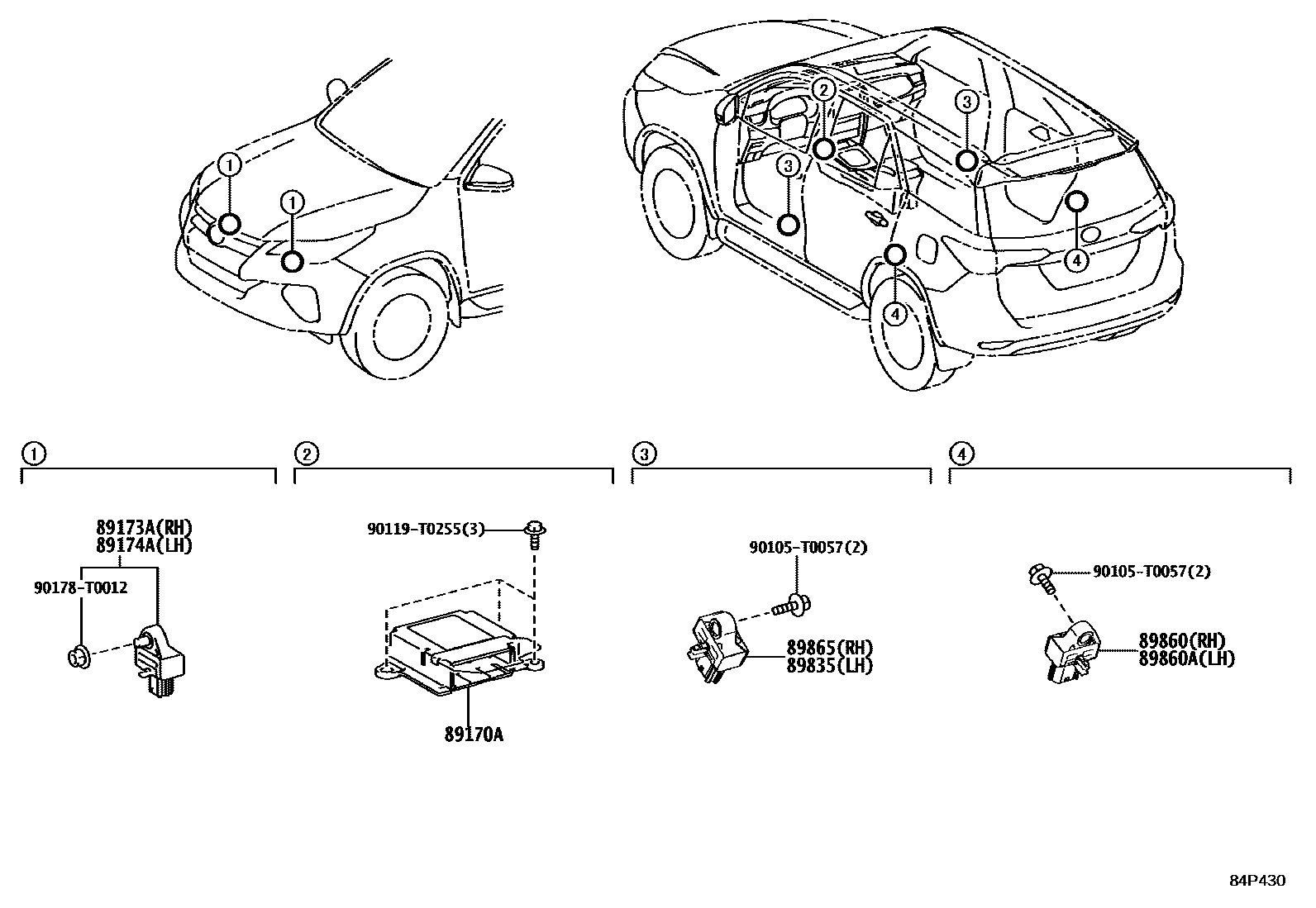 1
1
2
3
3
4
4

1
89173A(RH)
89174A(LH)
90178-T0012

2
90119-T0255(3)
89170A

3
90105-T0057(2)
89865(RH)
89835(LH)

4
90105-T0057(2)
89860(RH)
89860A(LH)

84P430