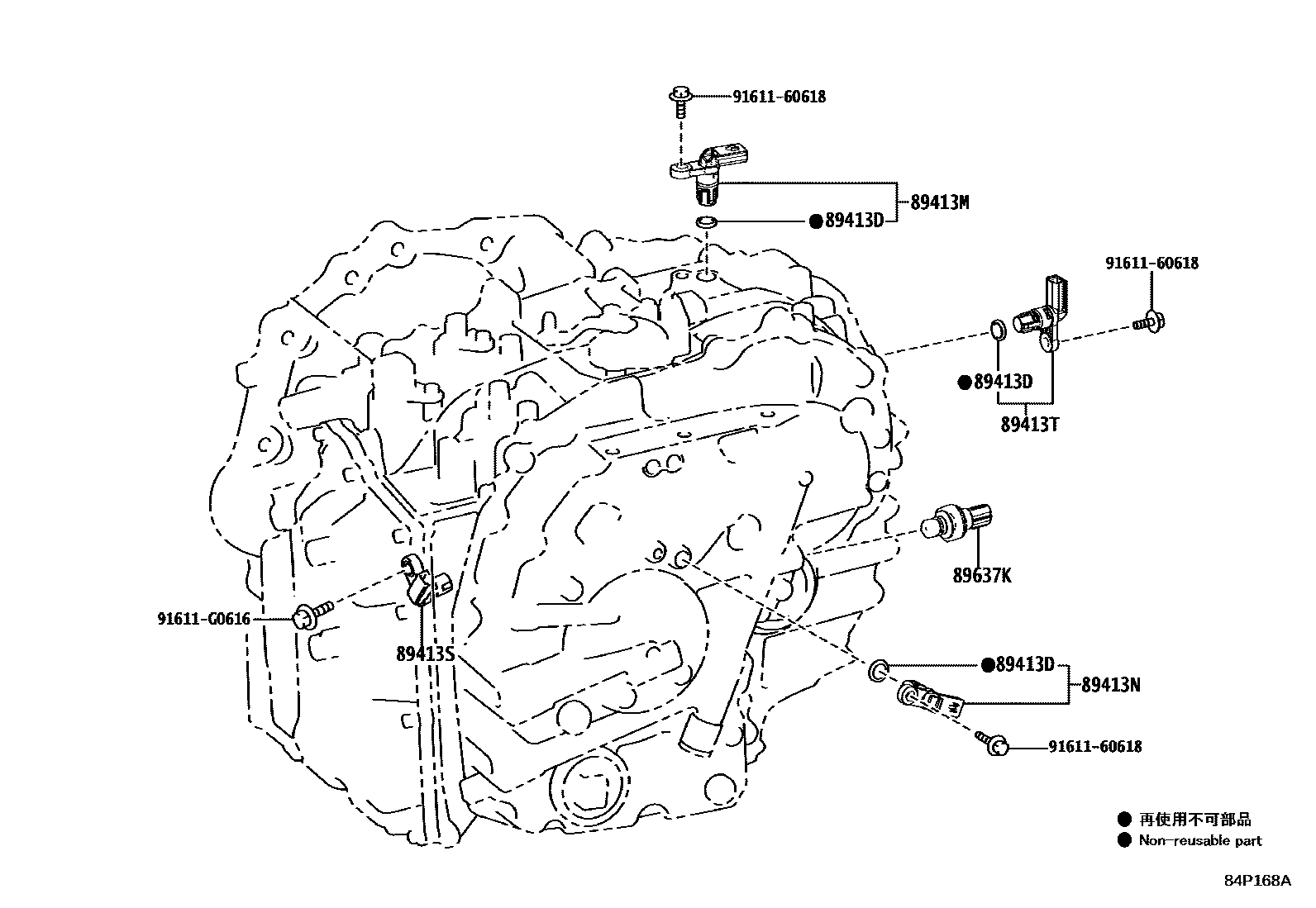 91611-60618

89413M

●89413D

91611-60618

●89413D

89413T

89637K

91611-G0616

89413S

●89413D

89413N

91611-60618

● 再使用不可部品
● Non-reusable part

84P168A