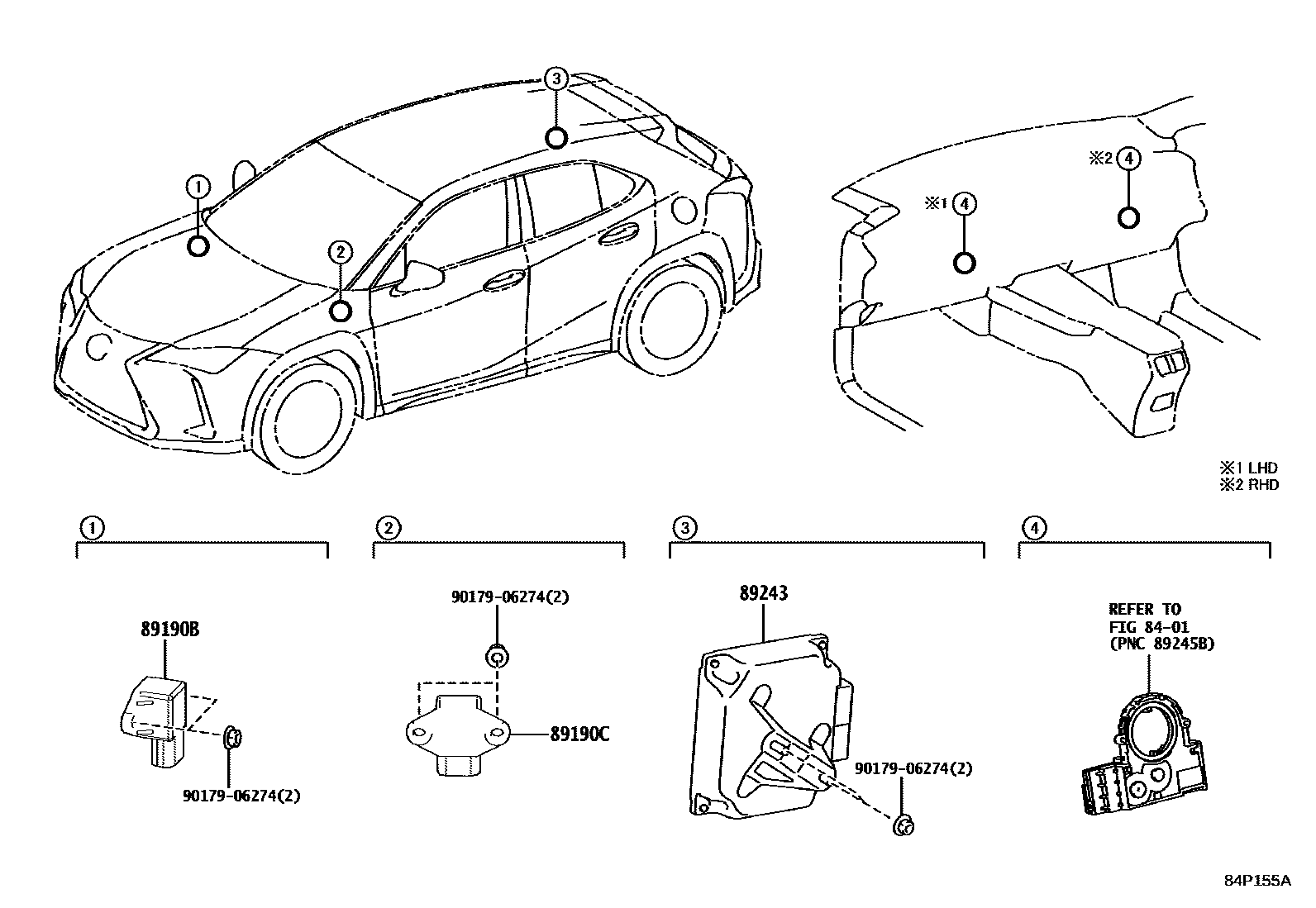 3
1
2
※2 4
※1 4
※1 LHD
※2 RHD

1
89190B
90179-06274(2)

2
90179-06274(2)
89190C

3
89243
90179-06274(2)

4
REFER TO
FIG 84-01
(PNC 89245B)

84P155A