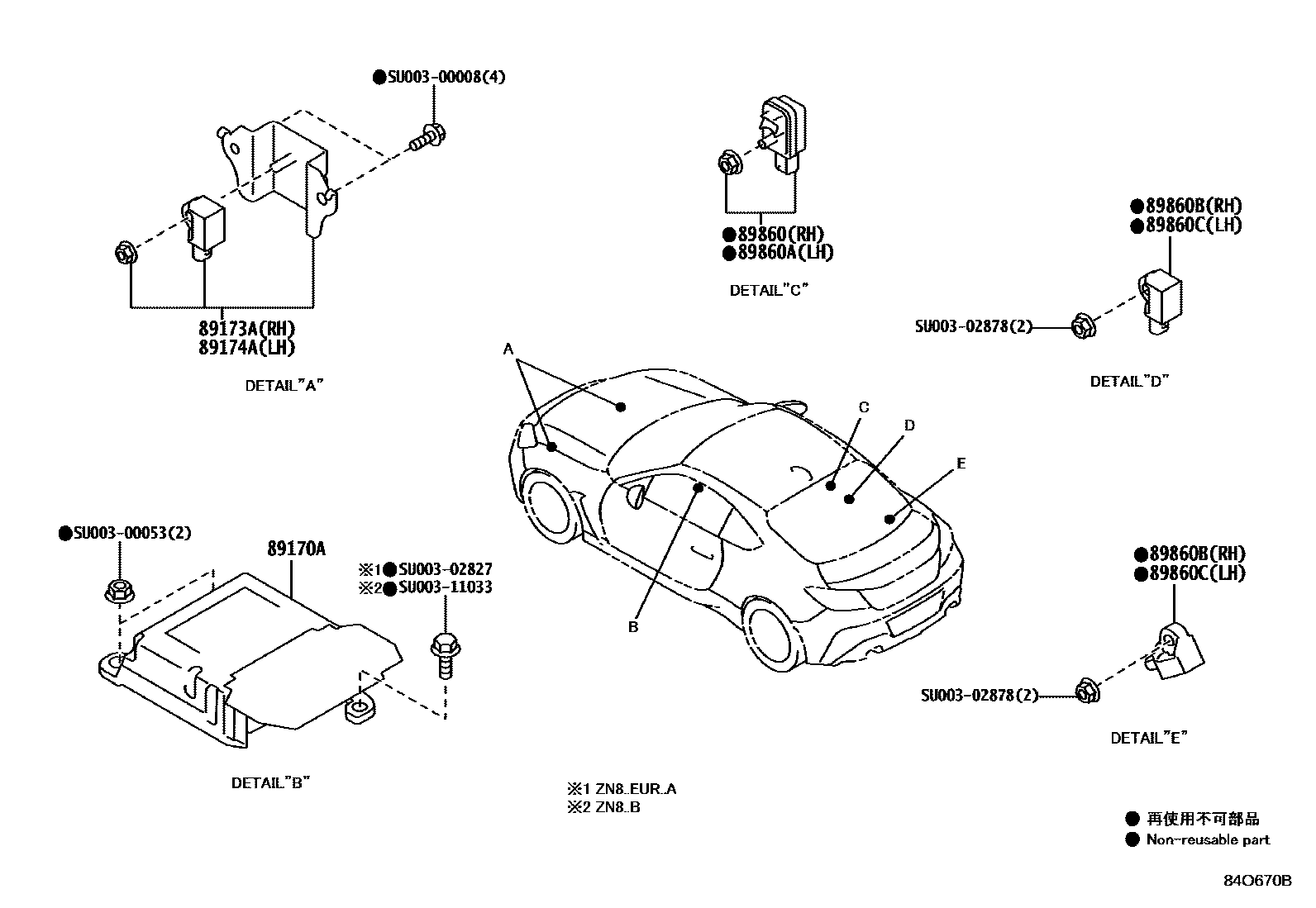 ●SU003-00008(4)

89173A(RH)
89174A(LH)

DETAIL"A"

●89860(RH)
●89860A(LH)

DETAIL"C"

●89860B(RH)
●89860C(LH)

SU003-02878(2)

DETAIL"D"

A

C

D

E

B

●SU003-00053(2)

89170A

※1●SU003-02827
※2●SU003-11033

DETAIL"B"

●89860B(RH)
●89860C(LH)

SU003-02878(2)

DETAIL"E"

※1 ZN8..EUR..A
※2 ZN8..B

● 再使用不可部品
● Non-reusable part

84O670B