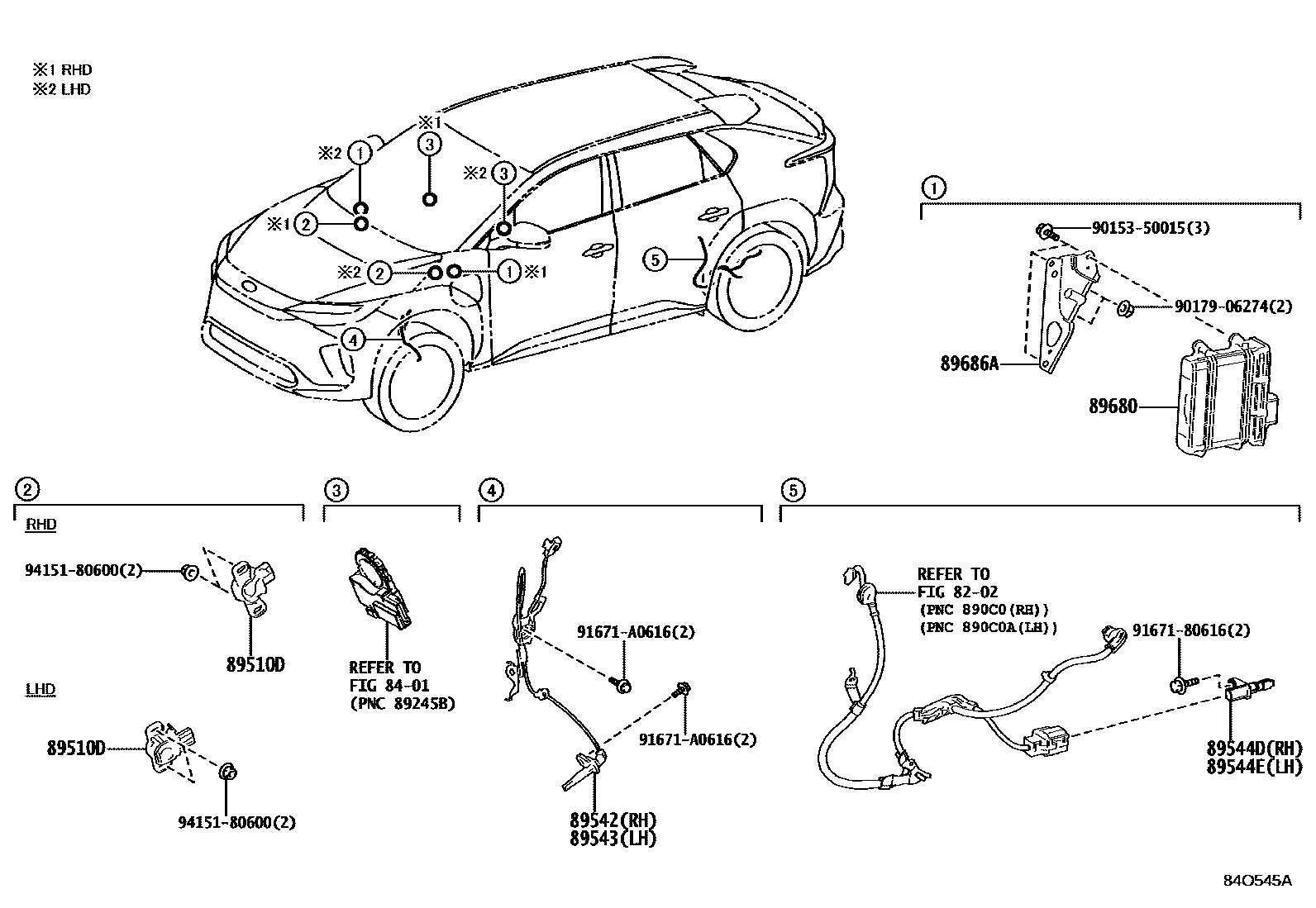 ※1 RHD
※2 LHD

※1
※2 1
3
※2 3
※1 2
※2 2
1 ※1
5
4

1
90153-50015(3)
90179-06274(2)
89686A
89680

2
RHD
94151-80600(2)
89510D
LHD
89510D
94151-80600(2)

3
REFER TO
FIG 84-01
(PNC 89245B)

4
91671-A0616(2)
91671-A0616(2)
89542(RH)
89543(LH)

5
REFER TO
FIG 82-02
(PNC 890C0(RH))
(PNC 890C0A(LH))
91671-80616(2)
89544D(RH)
89544E(LH)

84O545A