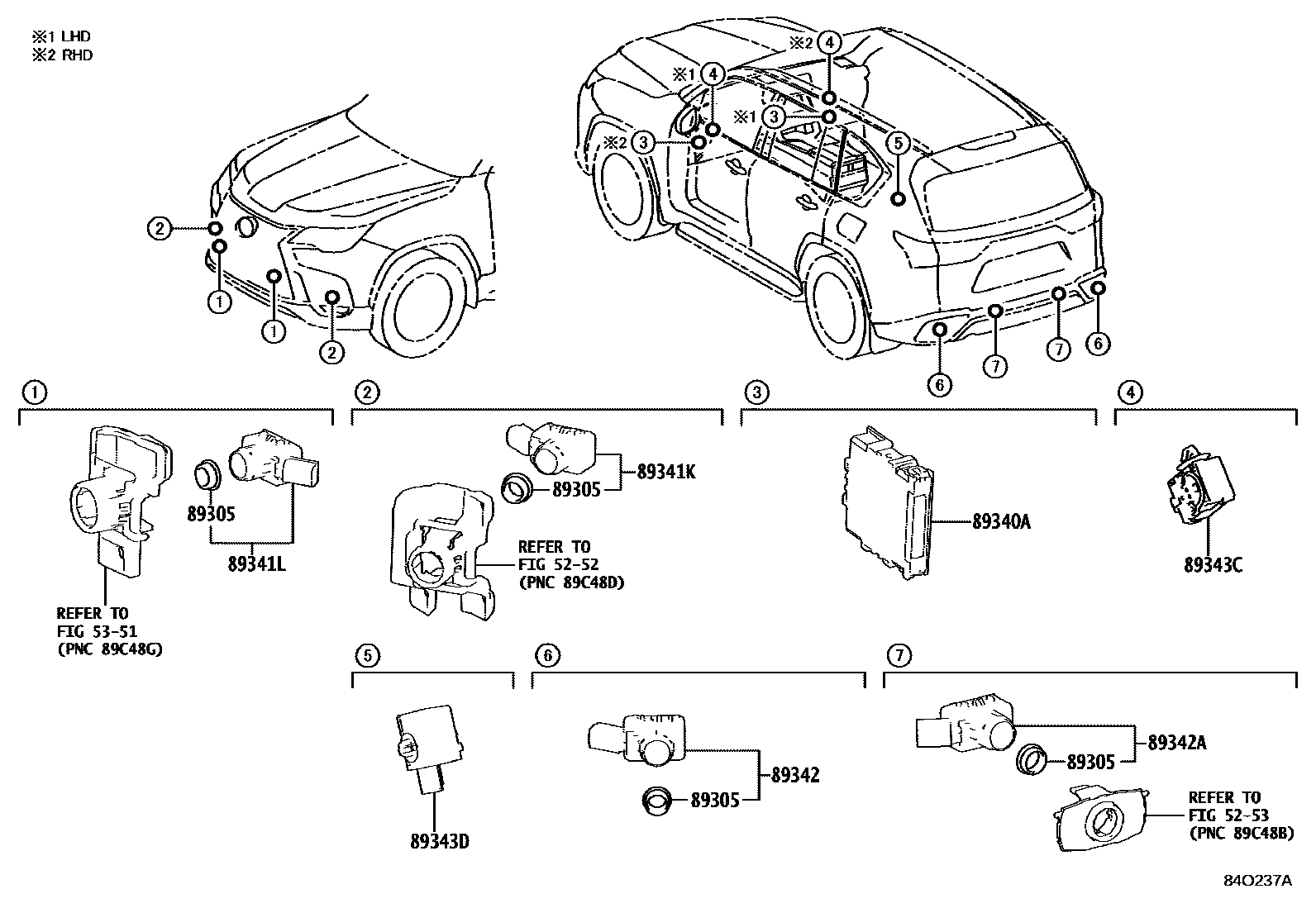 ※1 LHD
※2 RHD

2
1
1
2

※2 4
※1 4
※1 3
※2 3
5
6
7
7
6

1
89305
89341L
REFER TO
FIG 53-51
(PNC 89C48G)

2
89341K
89305
REFER TO
FIG 52-52
(PNC 89C48D)

3
89340A

4
89343C

5
89343D

6
89342
89305

7
89342A
89305
REFER TO
FIG 52-53
(PNC 89C48B)

84O237A