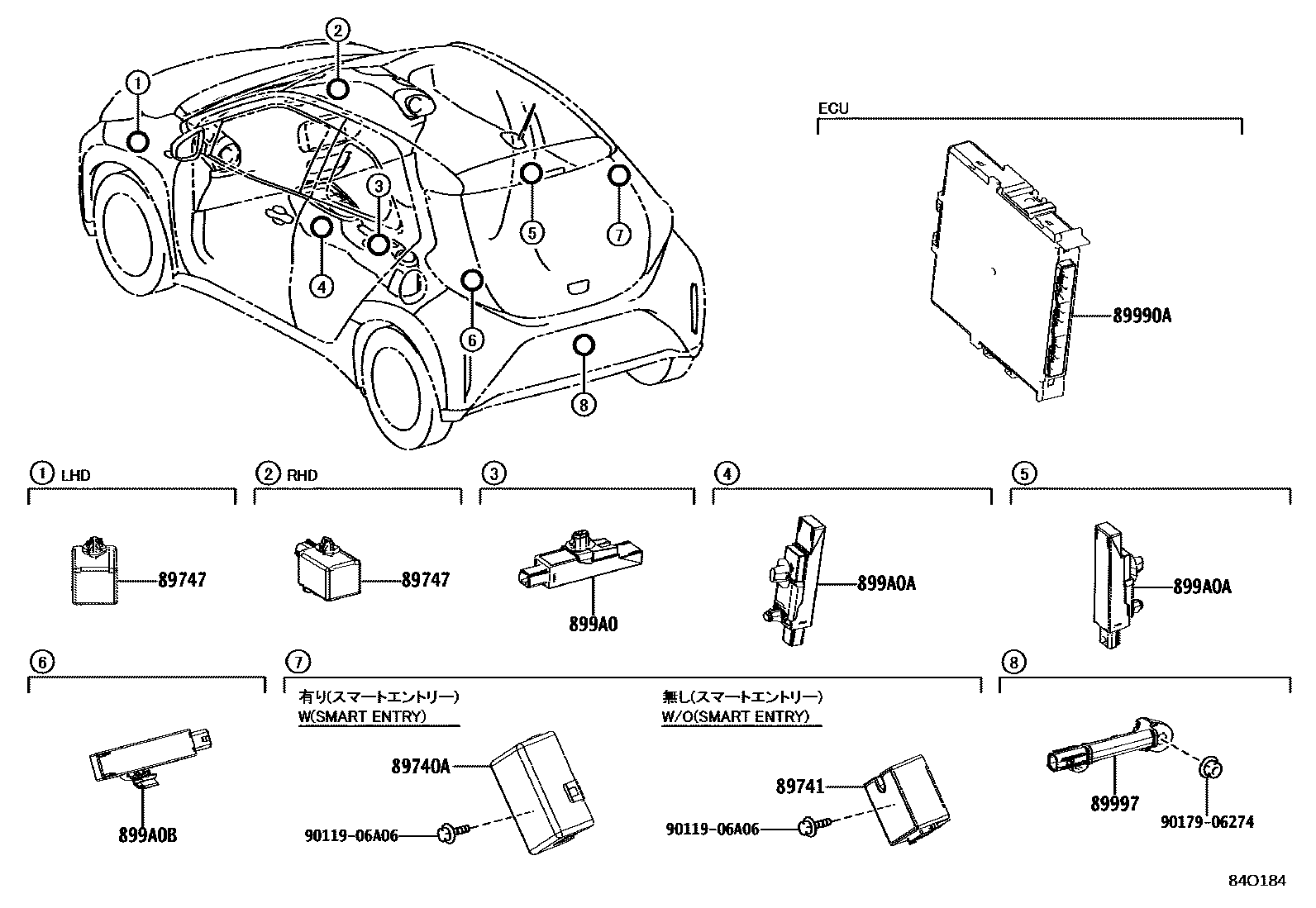 ① ② ③ ④ ⑤ ⑥ ⑦ ⑧

ECU

89990A

① LHD

89747

② RHD

89747

③

899A0

④

899A0A

⑤

899A0A

⑥

899A0B

⑦

有り(スマートエントリー)
W(SMART ENTRY)

89740A

90119-06A06

無し(スマートエントリー)
W/O(SMART ENTRY)

89741

90119-06A06

⑧

89997

90179-06274

84O184