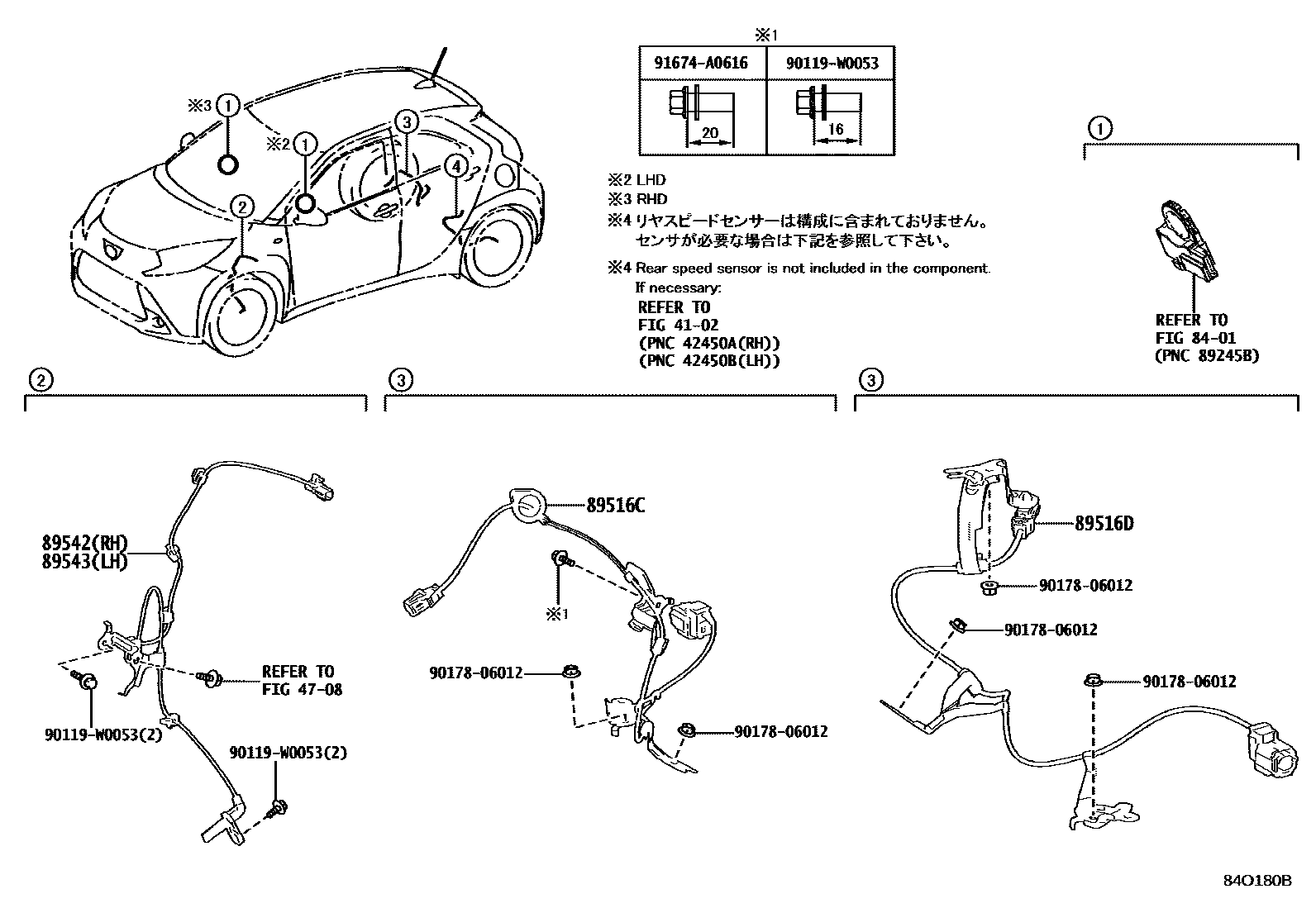 ※3 ①
※2 ①
②
③
④

※1

| 91674-A0616 | 90119-W0053 |
|---|---|
| 20 | 16 |

※2 LHD
※3 RHD
※4 リヤスピードセンサーは構成に含まれておりません。
センサが必要な場合は下記を参照して下さい。

※4 Rear speed sensor is not included in the component.
If necessary:
REFER TO
FIG 41-02
(PNC 42450A(RH))
(PNC 42450B(LH))

①
REFER TO
FIG 84-01
(PNC 89245B)

②
89542(RH)
89543(LH)
REFER TO
FIG 47-08
90119-W0053(2)
90119-W0053(2)

③
89516C
※1
90178-06012
90178-06012

③
89516D
90178-06012
90178-06012
90178-06012

84O180B