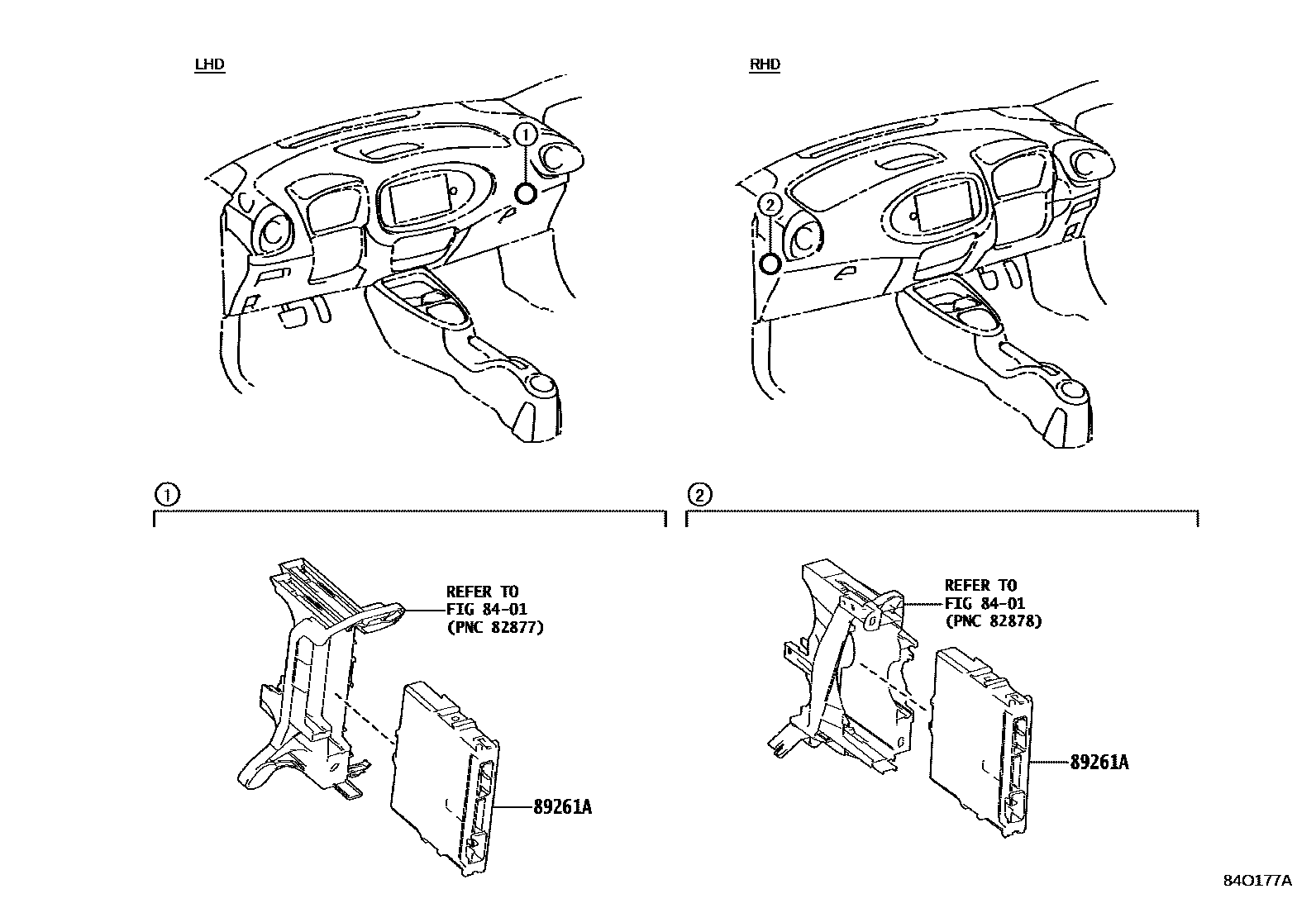 LHD

1

RHD

2

1

REFER TO
FIG 84-01
(PNC 82877)

89261A

2

REFER TO
FIG 84-01
(PNC 82878)

89261A

84O177A