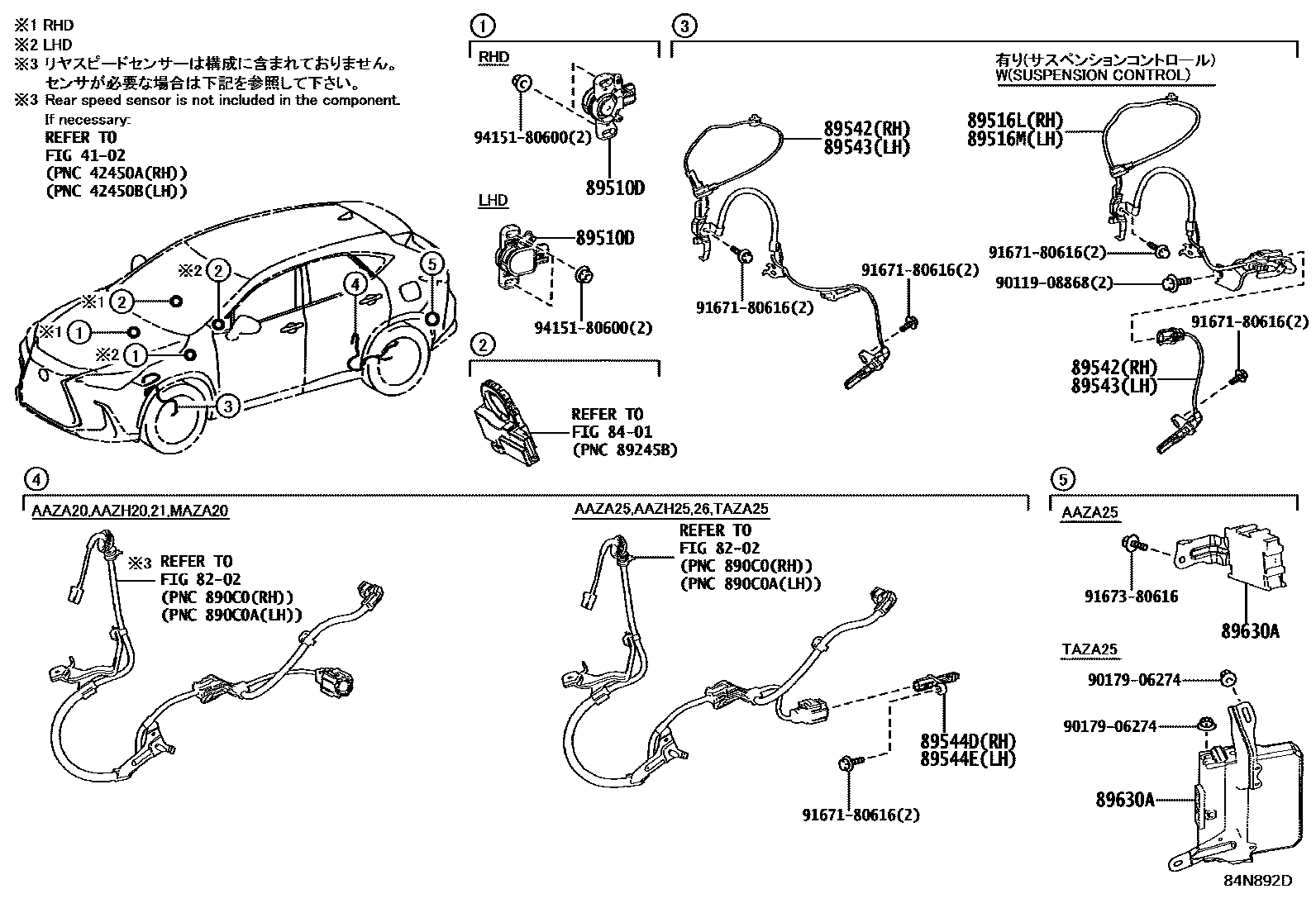 ※1 RHD
※2 LHD
※3 リヤスピードセンサーは構成に含まれておりません。
センサが必要な場合は下記を参照して下さい。
※3 Rear speed sensor is not included in the component.
If necessary:
REFER TO
FIG 41-02
(PNC 42450A(RH))
(PNC 42450B(LH))

※2 2
※1 2
※1 1
※2 1
3
4
5

1
RHD
94151-80600(2)
89510D
LHD
89510D
94151-80600(2)

2
REFER TO
FIG 84-01
(PNC 89245B)

3
89542(RH)
89543(LH)
91671-80616(2)
91671-80616(2)
有り(サスペンションコントロール)
W(SUSPENSION CONTROL)
89516L(RH)
89516M(LH)
91671-80616(2)
90119-08868(2)
91671-80616(2)
89542(RH)
89543(LH)

4
AAZA20,AAZH20,21,MAZA20
※3 REFER TO
FIG 82-02
(PNC 890C0(RH))
(PNC 890C0A(LH))
AAZA25,AAZH25,26,TAZA25
REFER TO
FIG 82-02
(PNC 890C0(RH))
(PNC 890C0A(LH))
89544D(RH)
89544E(LH)
91671-80616(2)

5
AAZA25
91673-80616
89630A
TAZA25
90179-06274
90179-06274
89630A

84N892D