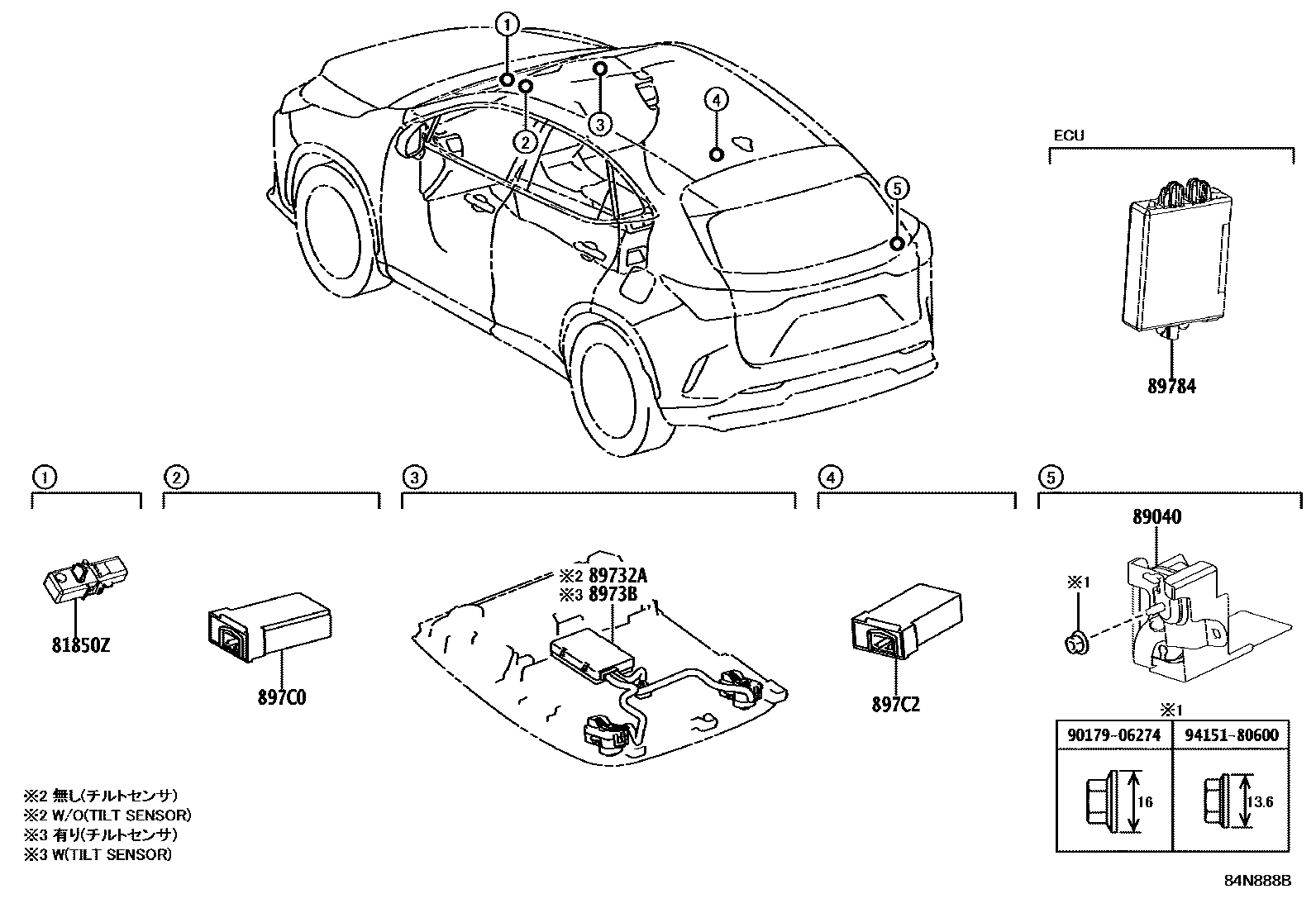 ①
②
③
④
⑤

ECU

89784

①

81850Z

②

897C0

③

※2 89732A
※3 8973B

④

897C2

⑤

89040

※1

※1

| 90179-06274 | 94151-80600 |
|---|---|
| 16 | 13.6 |

※2 無し(チルトセンサ)
※2 W/O(TILT SENSOR)
※3 有り(チルトセンサ)
※3 W(TILT SENSOR)

84N888B