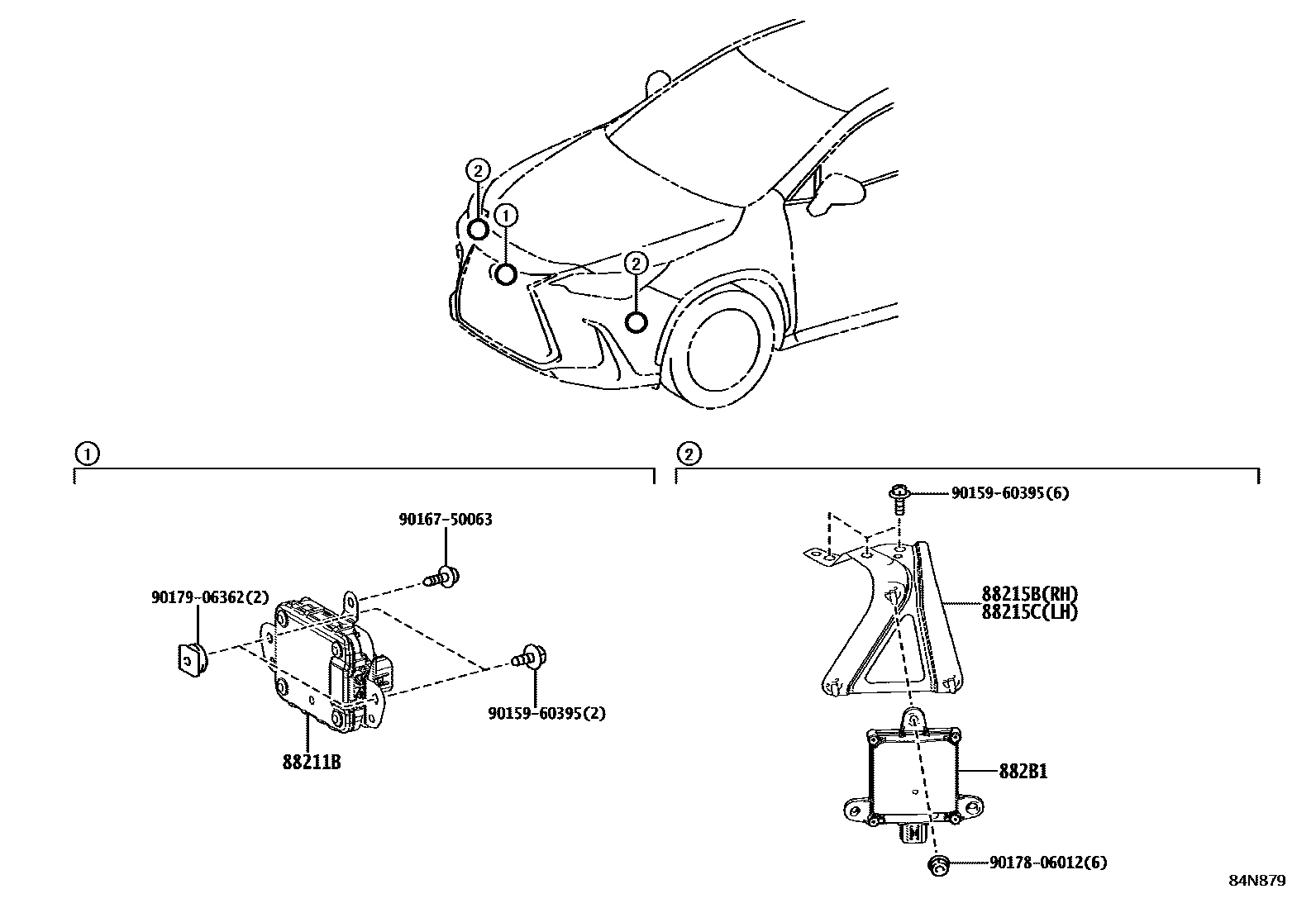 2
1
2

1

90167-50063
90179-06362(2)
90159-60395(2)
88211B

2

90159-60395(6)
88215B(RH)
88215C(LH)
882B1
90178-06012(6)

84N879