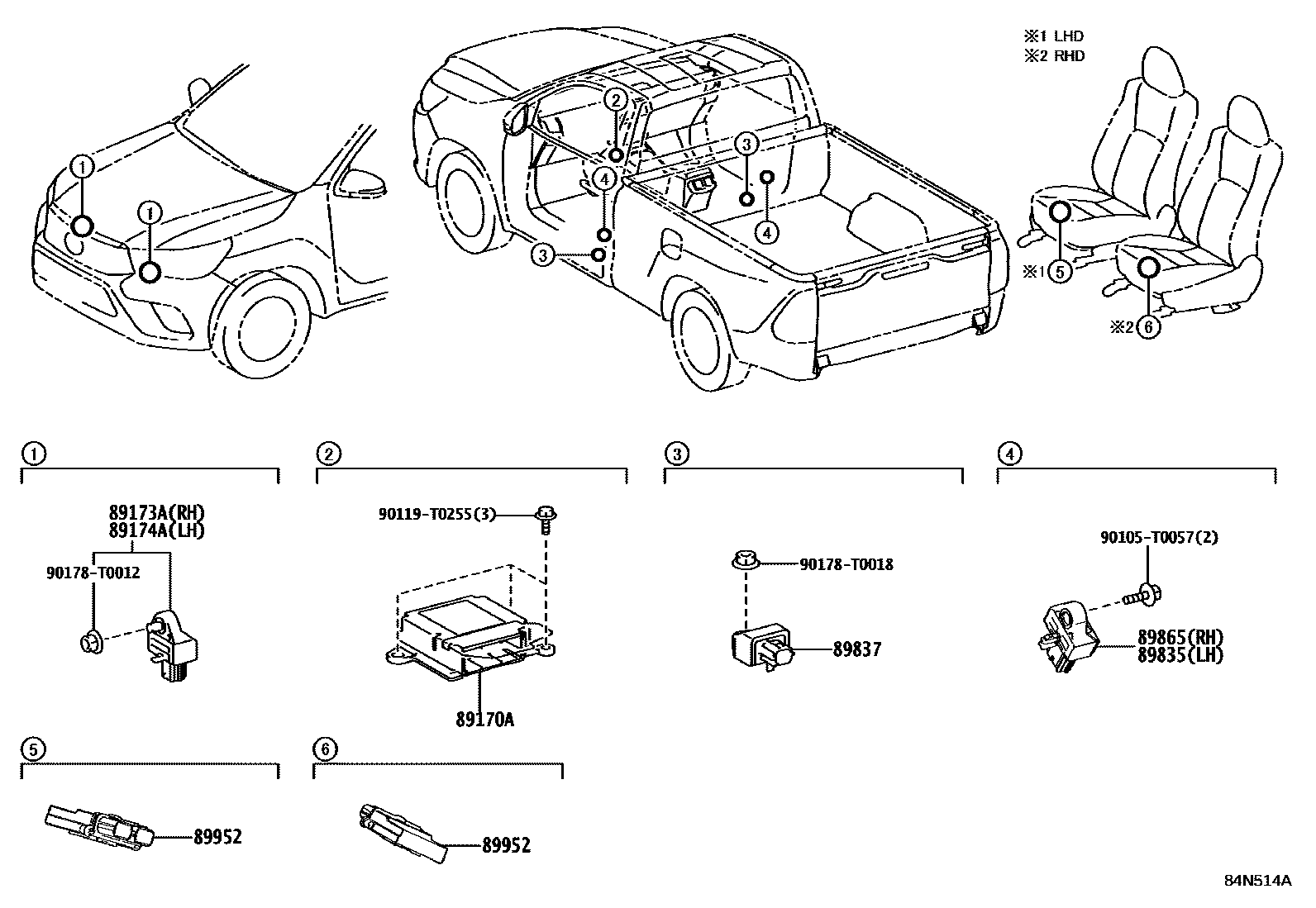 ※1 LHD
※2 RHD

1
1
2
3
4
4
3
※1 5
※2 6

1
89173A(RH)
89174A(LH)
90178-T0012

2
90119-T0255(3)
89170A

3
90178-T0018
89837

4
90105-T0057(2)
89865(RH)
89835(LH)

5
89952

6
89952

84N514A