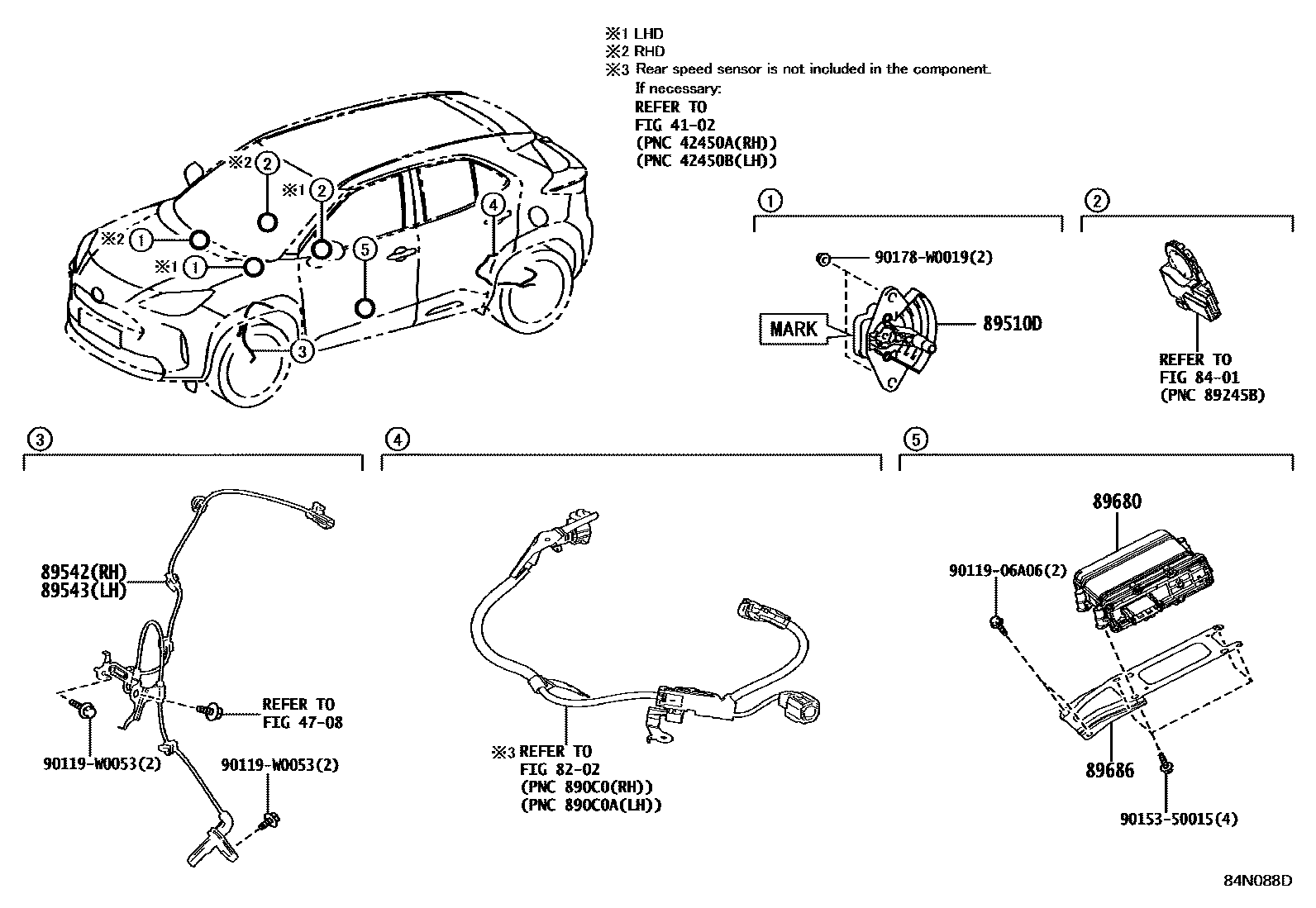 ※1 LHD
※2 RHD
※3 Rear speed sensor is not included in the component.
If necessary:
REFER TO
FIG 41-02
(PNC 42450A(RH))
(PNC 42450B(LH))

※2 2
※1 2
4
※2 1
※1 1
5
3

1

90178-W0019(2)
MARK
89510D

2

REFER TO
FIG 84-01
(PNC 89245B)

3

89542(RH)
89543(LH)
REFER TO
FIG 47-08
90119-W0053(2)
90119-W0053(2)

4

※3 REFER TO
FIG 82-02
(PNC 890C0(RH))
(PNC 890C0A(LH))

5

89680
90119-06A06(2)
89686
90153-50015(4)

84N088D