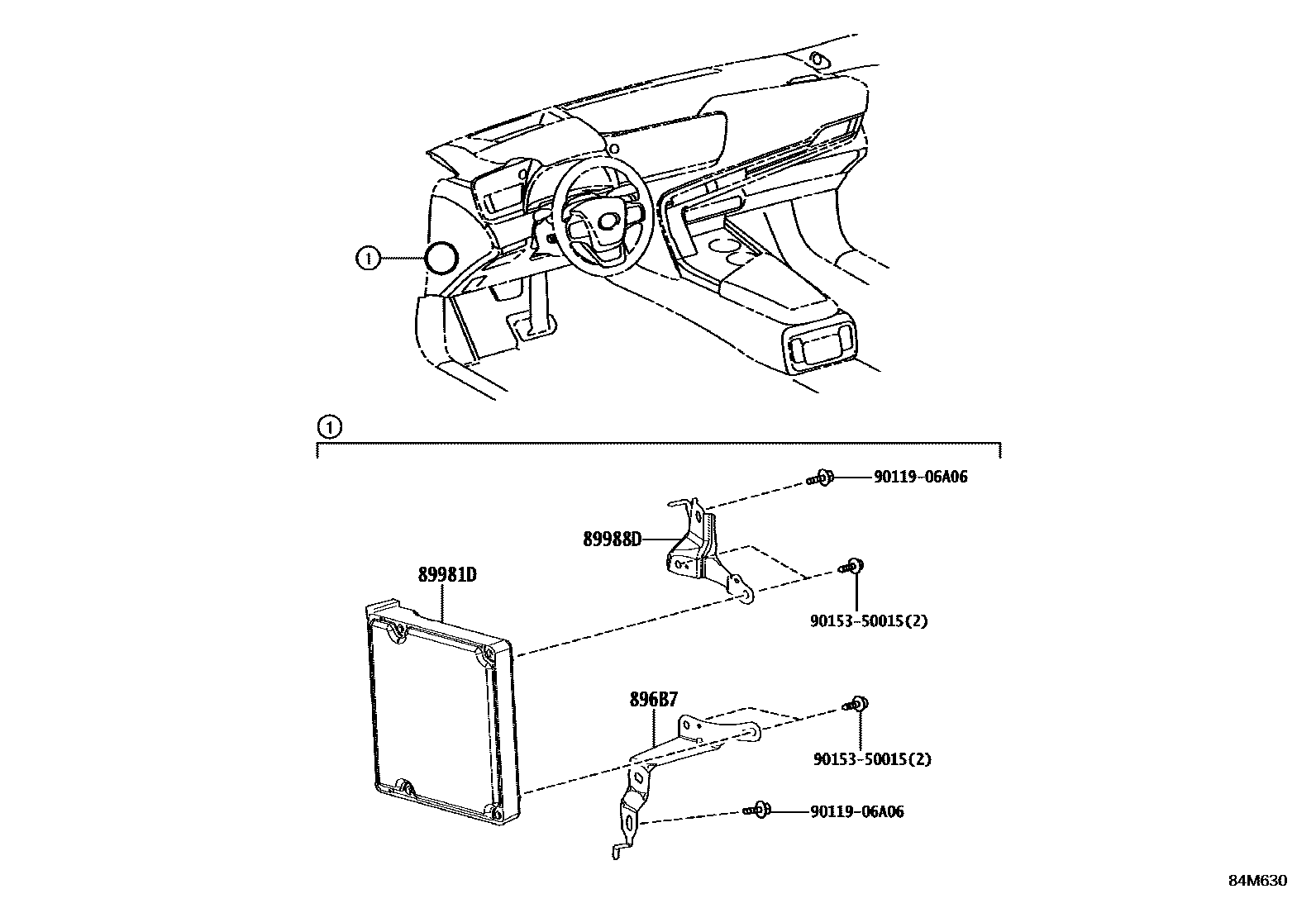 1

1

90119-06A06

89988D

89981D

90153-50015(2)

896B7

90153-50015(2)

90119-06A06

84M630