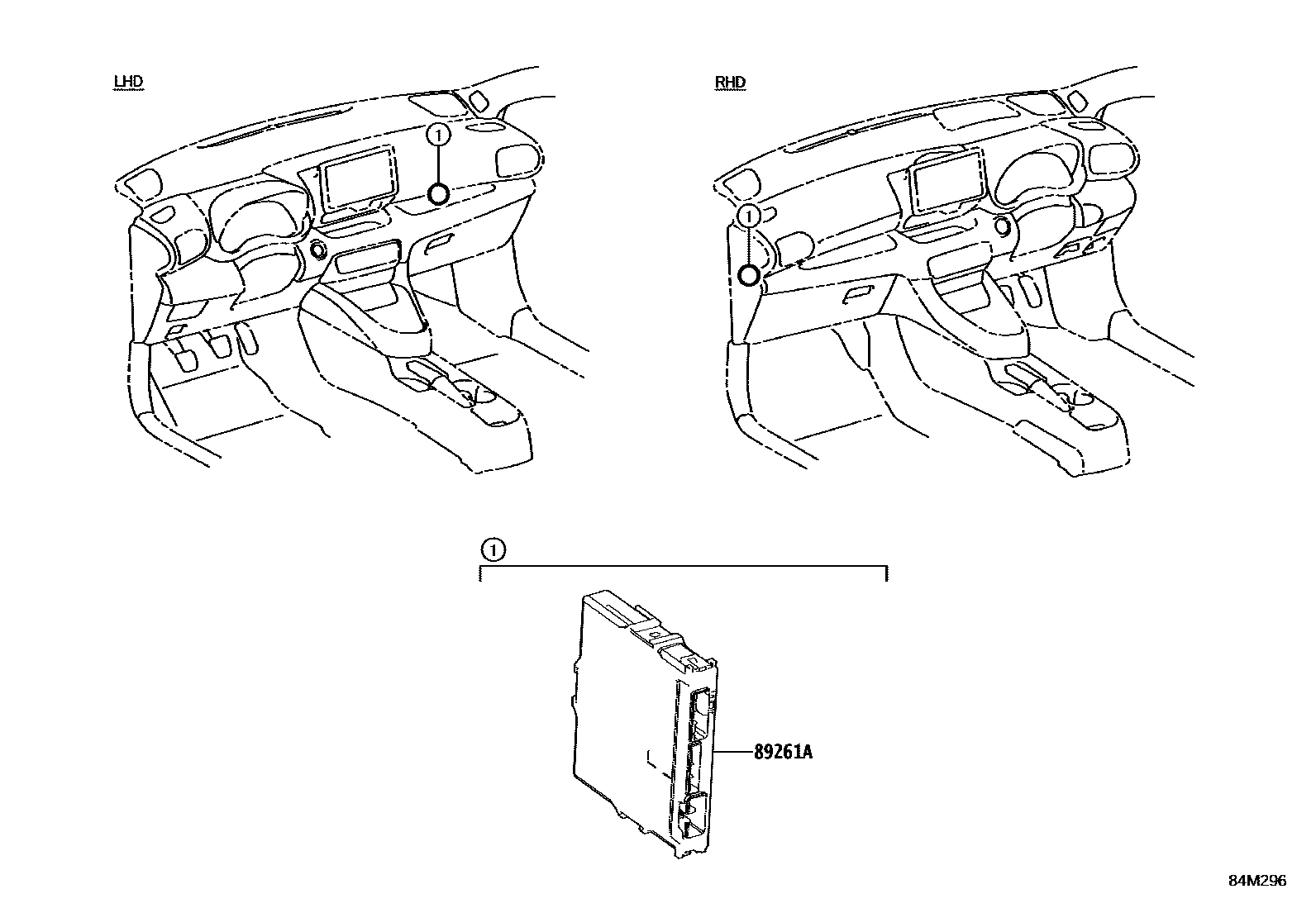 LHD

1

RHD

1

1

89261A

84M296