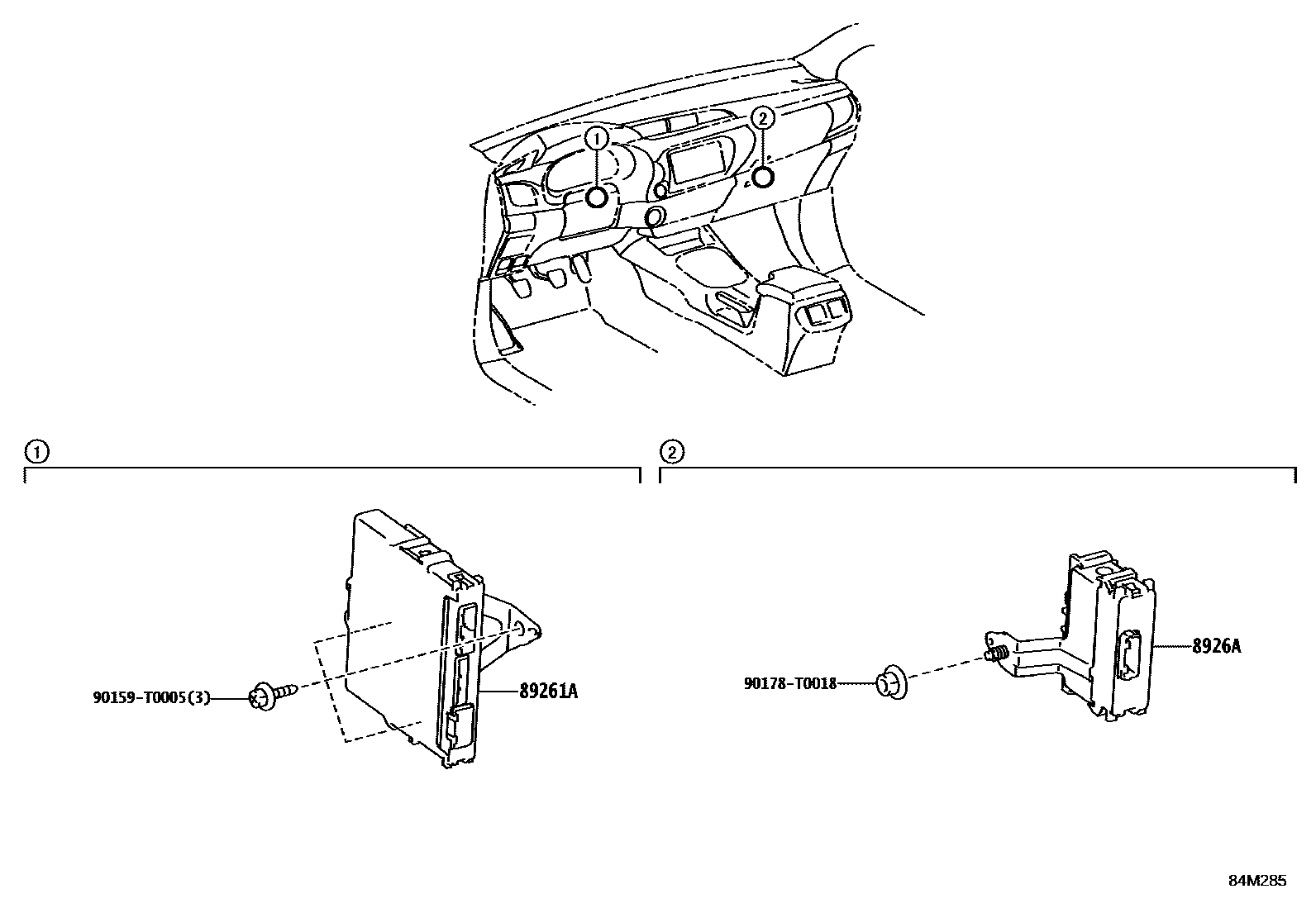 ①

②

①

90159-T0005(3)

89261A

②

90178-T0018

8926A

84M285