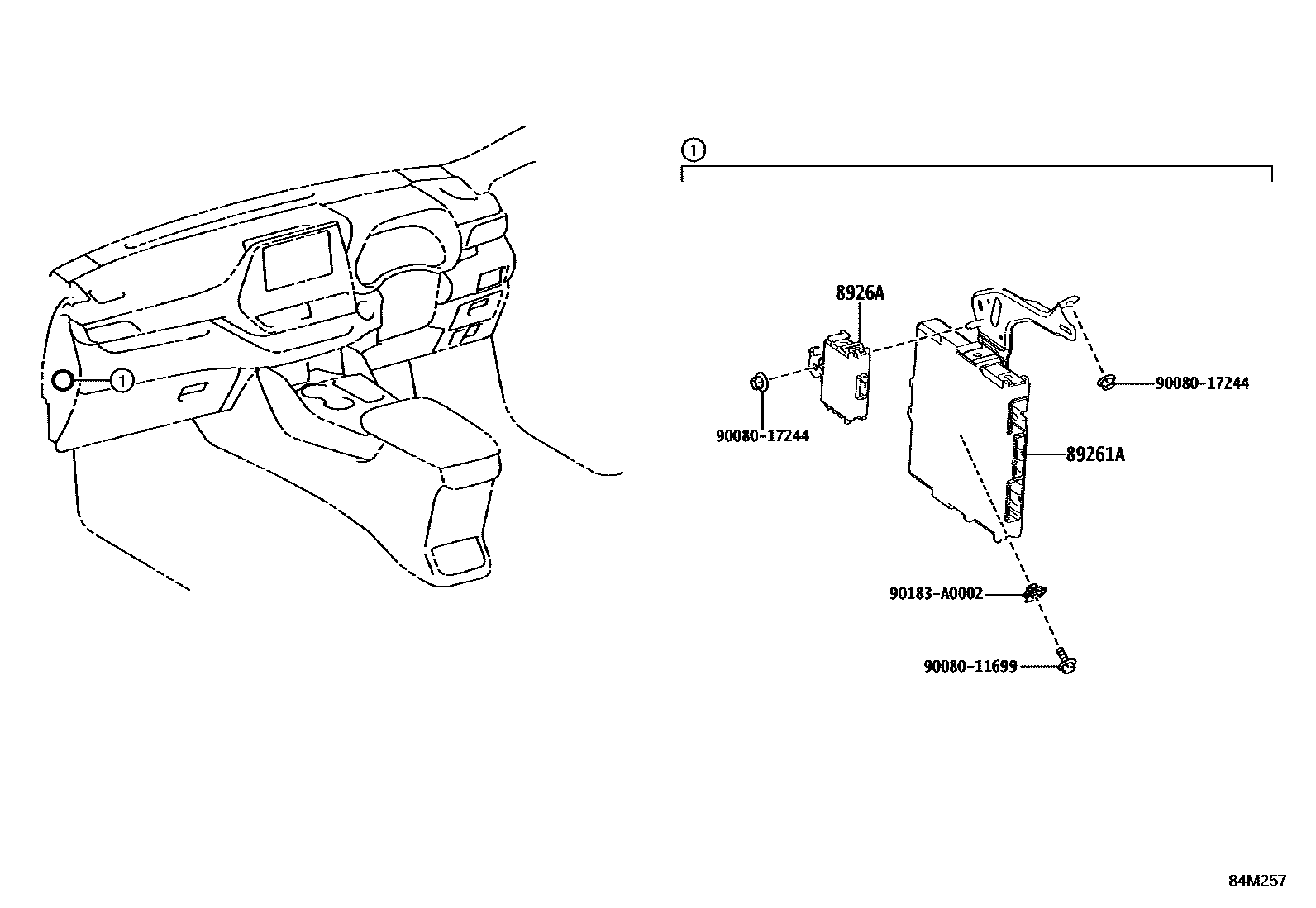 1

1

8926A

90080-17244

90080-17244

89261A

90183-A0002

90080-11699

84M257