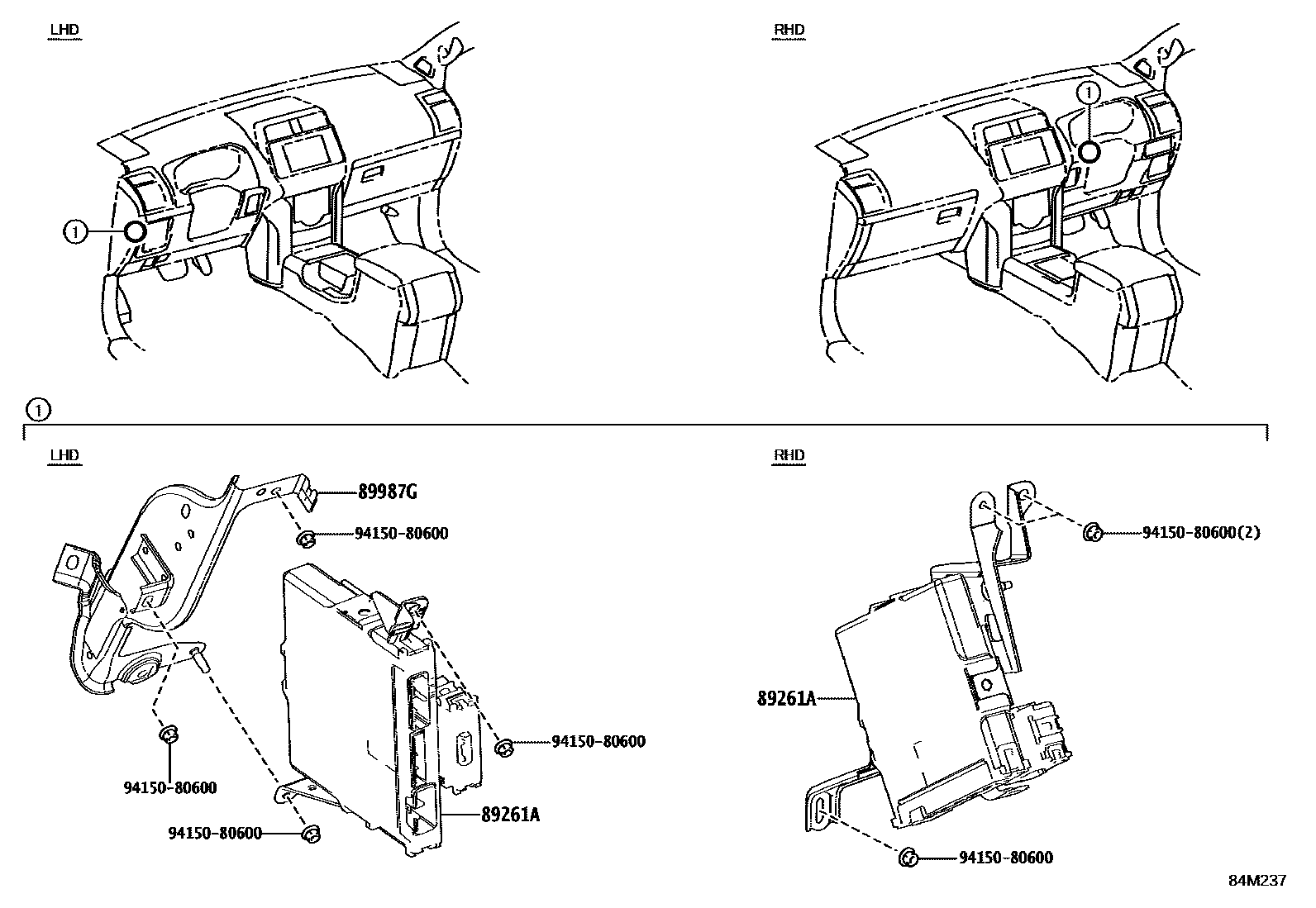 LHD

1

RHD

1

1

LHD

89987G

94150-80600

94150-80600

94150-80600

94150-80600

89261A

RHD

94150-80600(2)

89261A

94150-80600

84M237