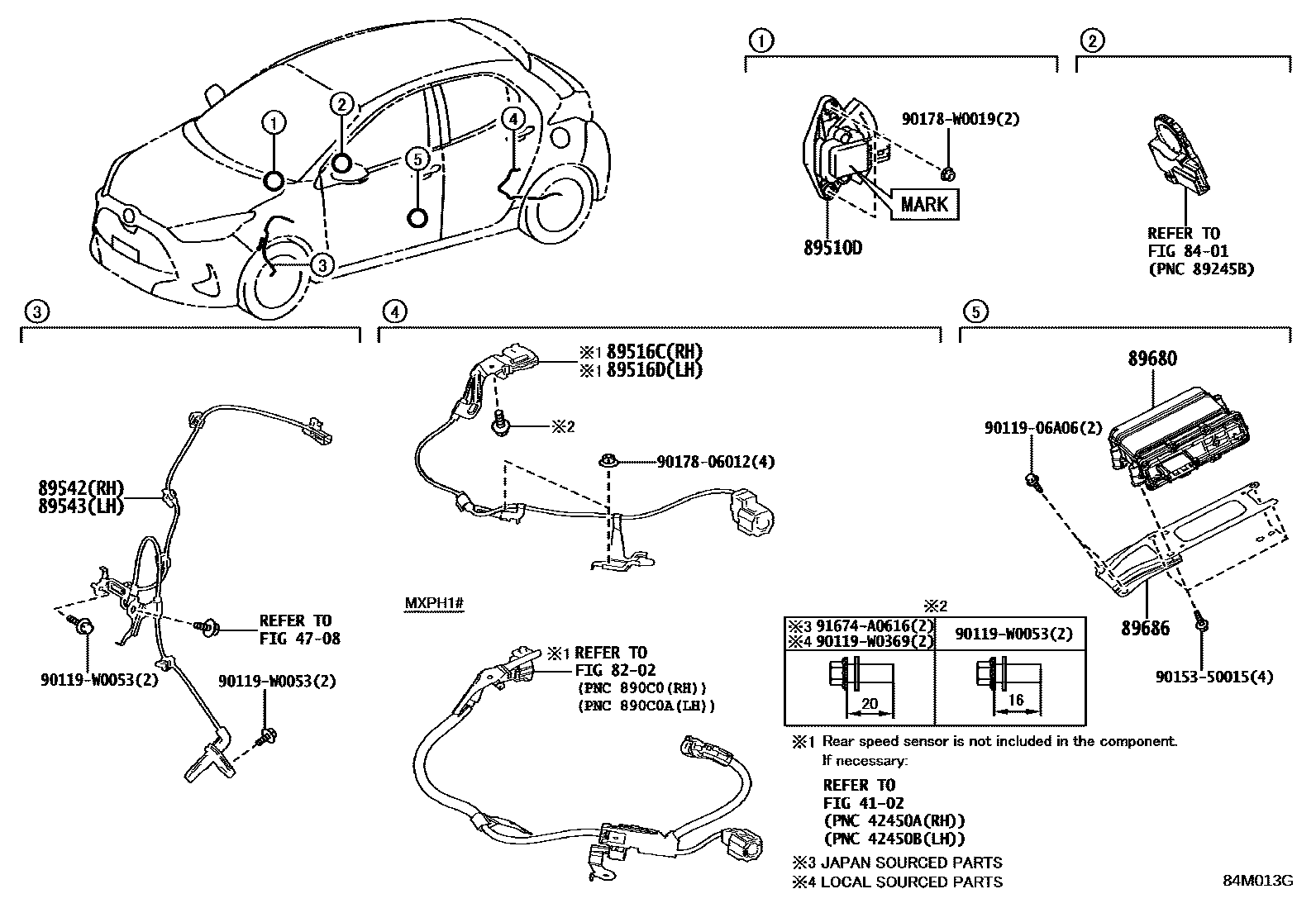 1
2
3
4
5

1
90178-W0019(2)
MARK
89510D

2
REFER TO
FIG 84-01
(PNC 89245B)

3
89542(RH)
89543(LH)
REFER TO
FIG 47-08
90119-W0053(2)
90119-W0053(2)

4
※1 89516C(RH)
※1 89516D(LH)
※2
90178-06012(4)
MXPH1#
※1 REFER TO
FIG 82-02
(PNC 890C0(RH))
(PNC 890C0A(LH))

5
89680
90119-06A06(2)
89686
90153-50015(4)

※2
| ※3 91674-A0616(2) ※4 90119-W0369(2) | 90119-W0053(2) |
|---|---|
| 20 | 16 |

※1 Rear speed sensor is not included in the component. If necessary:
REFER TO
FIG 41-02
(PNC 42450A(RH))
(PNC 42450B(LH))
※3 JAPAN SOURCED PARTS
※4 LOCAL SOURCED PARTS

84M013G