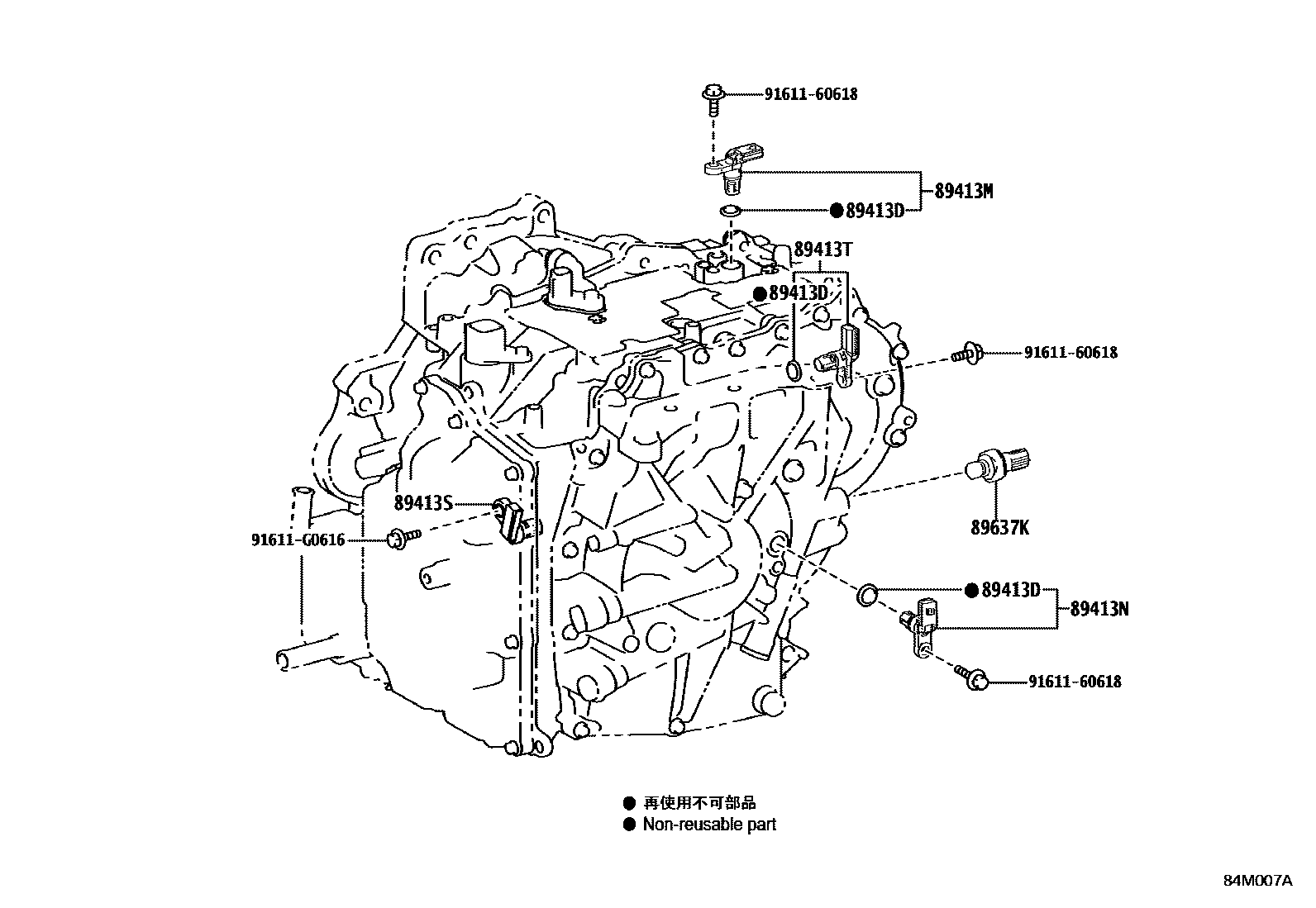 91611-60618

89413M

●89413D

89413T

●89413D

91611-60618

89637K

89413S

91611-G0616

●89413D

89413N

91611-60618

● 再使用不可部品
● Non-reusable part

84M007A