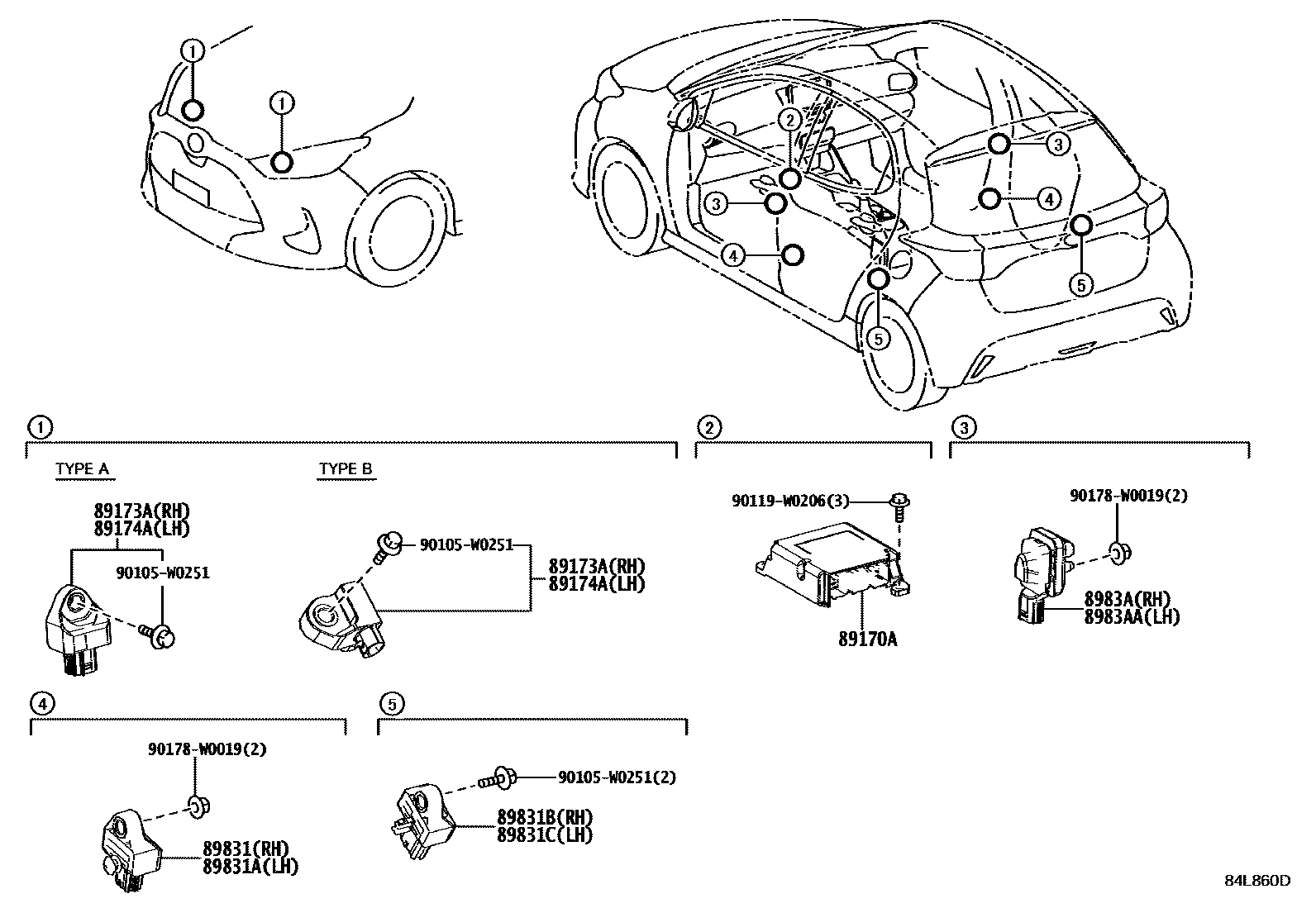 1
1

2
3
3
4
4
5
5

1
TYPE A
89173A(RH)
89174A(LH)
90105-W0251

TYPE B
90105-W0251
89173A(RH)
89174A(LH)

2
90119-W0206(3)
89170A

3
90178-W0019(2)
8983A(RH)
8983AA(LH)

4
90178-W0019(2)
89831(RH)
89831A(LH)

5
90105-W0251(2)
89831B(RH)
89831C(LH)

84L860D