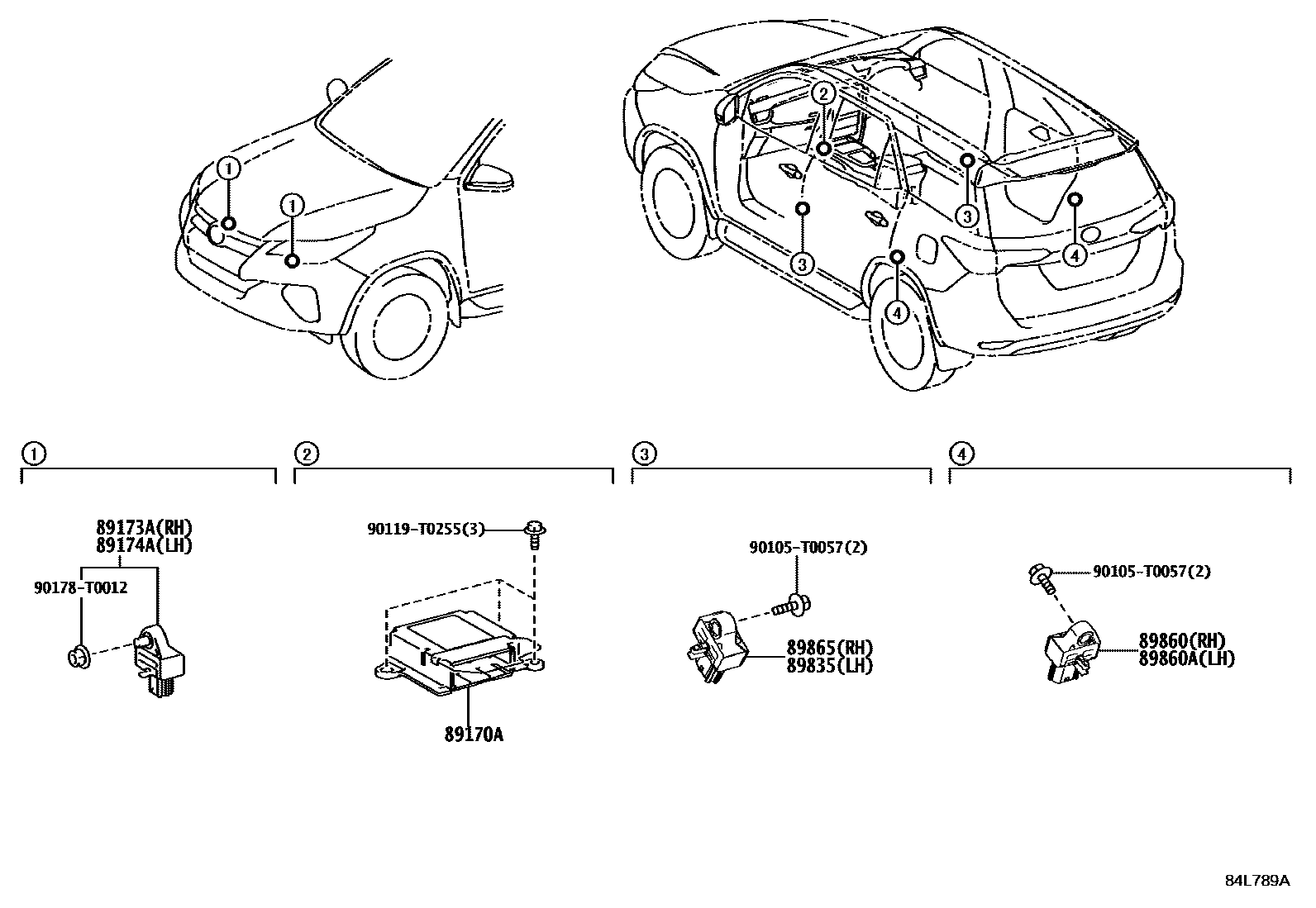 1
1
2
3
3
4
4

1
89173A(RH)
89174A(LH)
90178-T0012

2
90119-T0255(3)
89170A

3
90105-T0057(2)
89865(RH)
89835(LH)

4
90105-T0057(2)
89860(RH)
89860A(LH)

84L789A