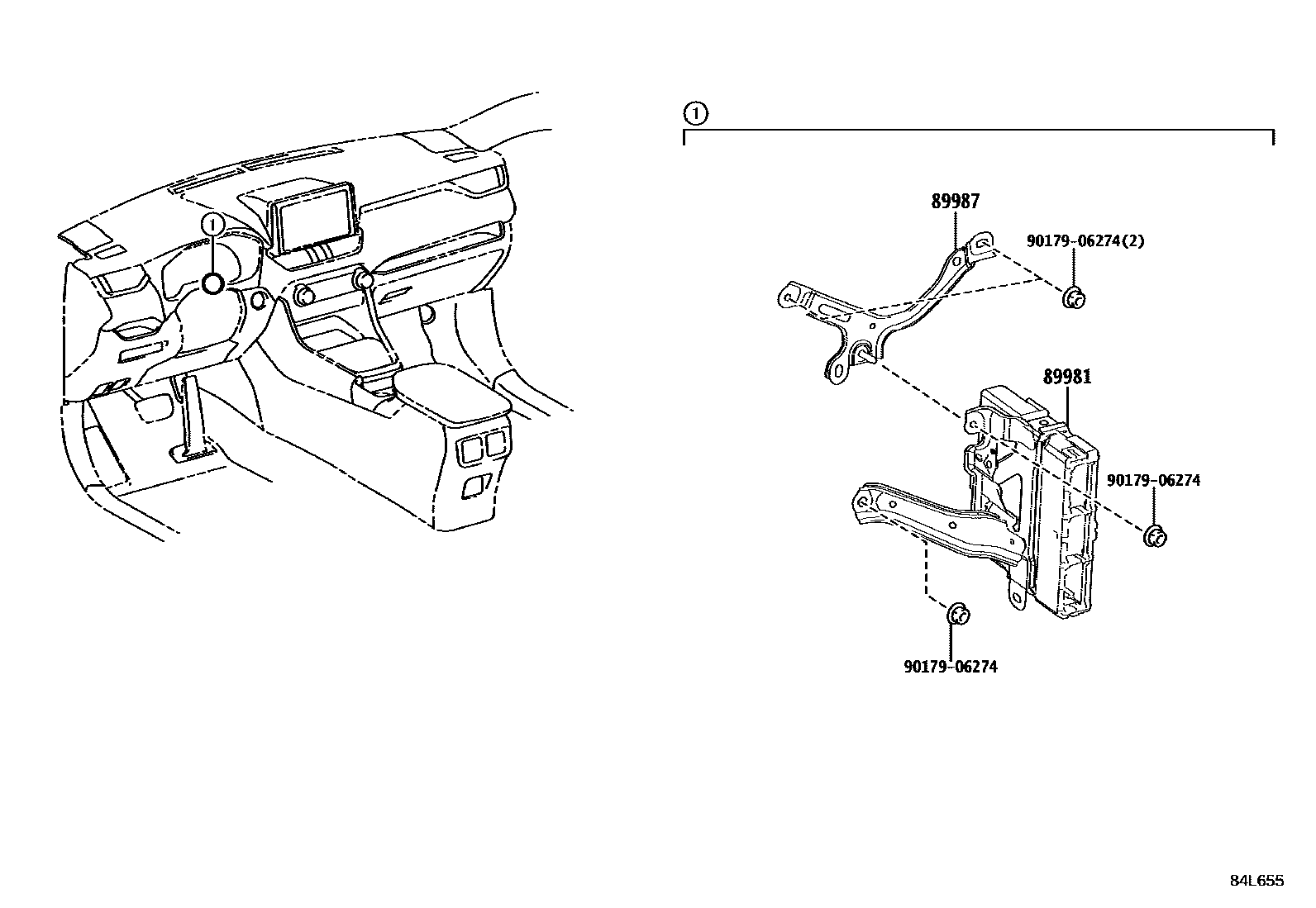 ①

①

89987

90179-06274(2)

89981

90179-06274

90179-06274

84L655