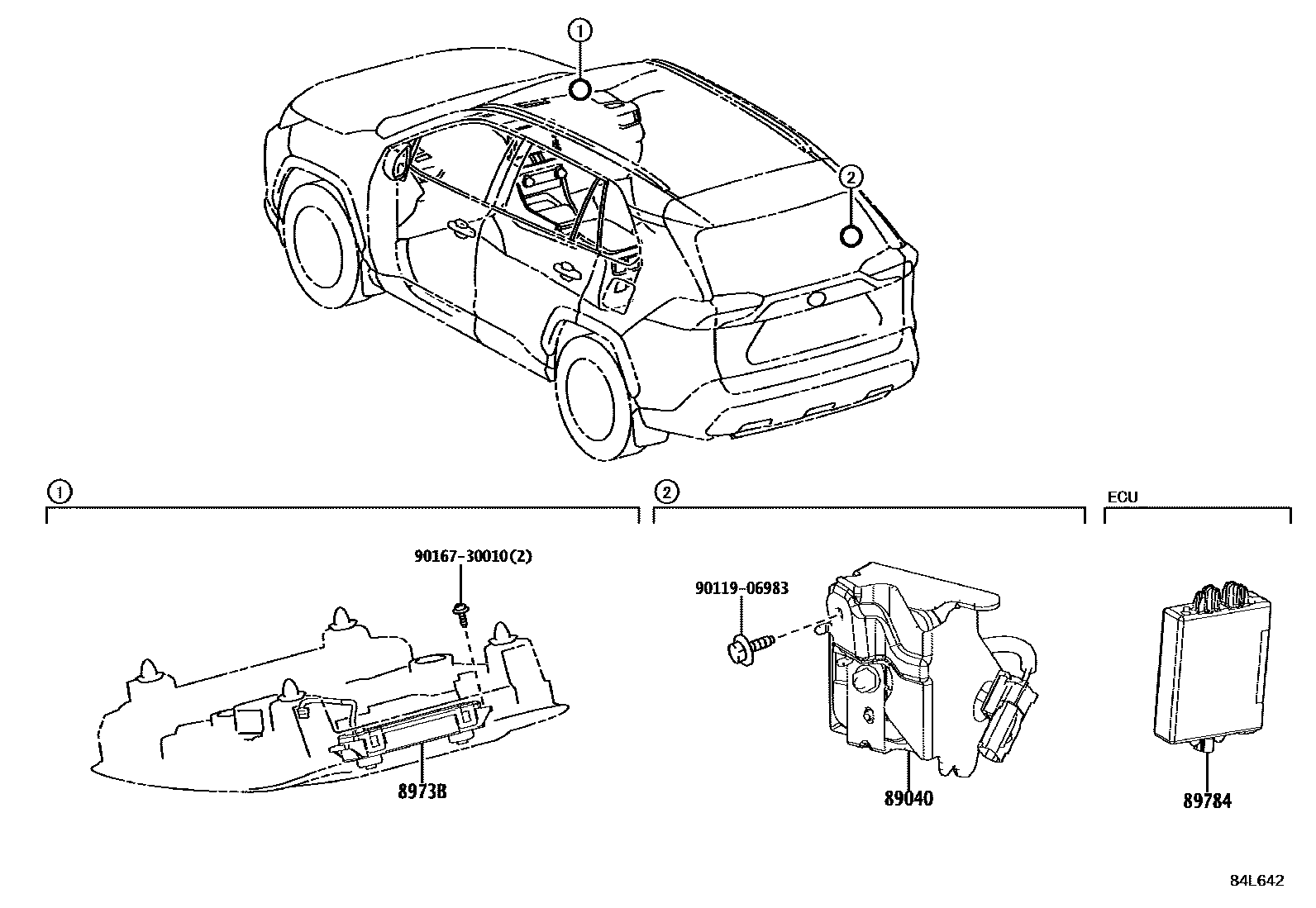 ①

②

①

②

ECU

90167-30010(2)

90119-06983

8973B

89040

89784

84L642