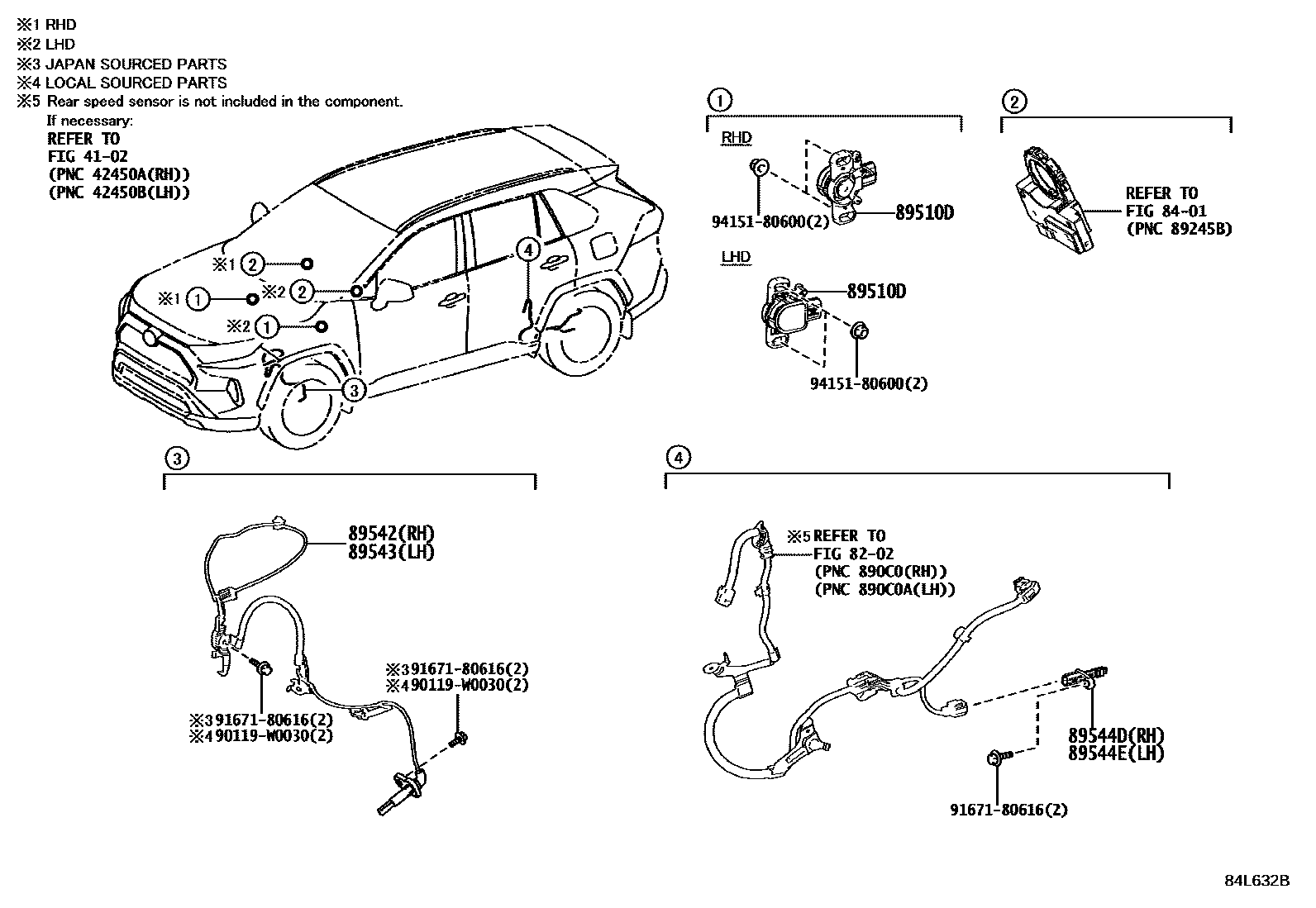 ※1 RHD
※2 LHD
※3 JAPAN SOURCED PARTS
※4 LOCAL SOURCED PARTS
※5 Rear speed sensor is not included in the component.
If necessary:
REFER TO
FIG 41-02
(PNC 42450A(RH))
(PNC 42450B(LH))

※1 2
※1 1
※2 2
※2 1
4
3

1
RHD
94151-80600(2)
89510D
LHD
89510D
94151-80600(2)

2
REFER TO
FIG 84-01
(PNC 89245B)

3
89542(RH)
89543(LH)
※3 91671-80616(2)
※4 90119-W0030(2)
※3 91671-80616(2)
※4 90119-W0030(2)

4
※5 REFER TO
FIG 82-02
(PNC 890C0(RH))
(PNC 890C0A(LH))
89544D(RH)
89544E(LH)
91671-80616(2)

84L632B