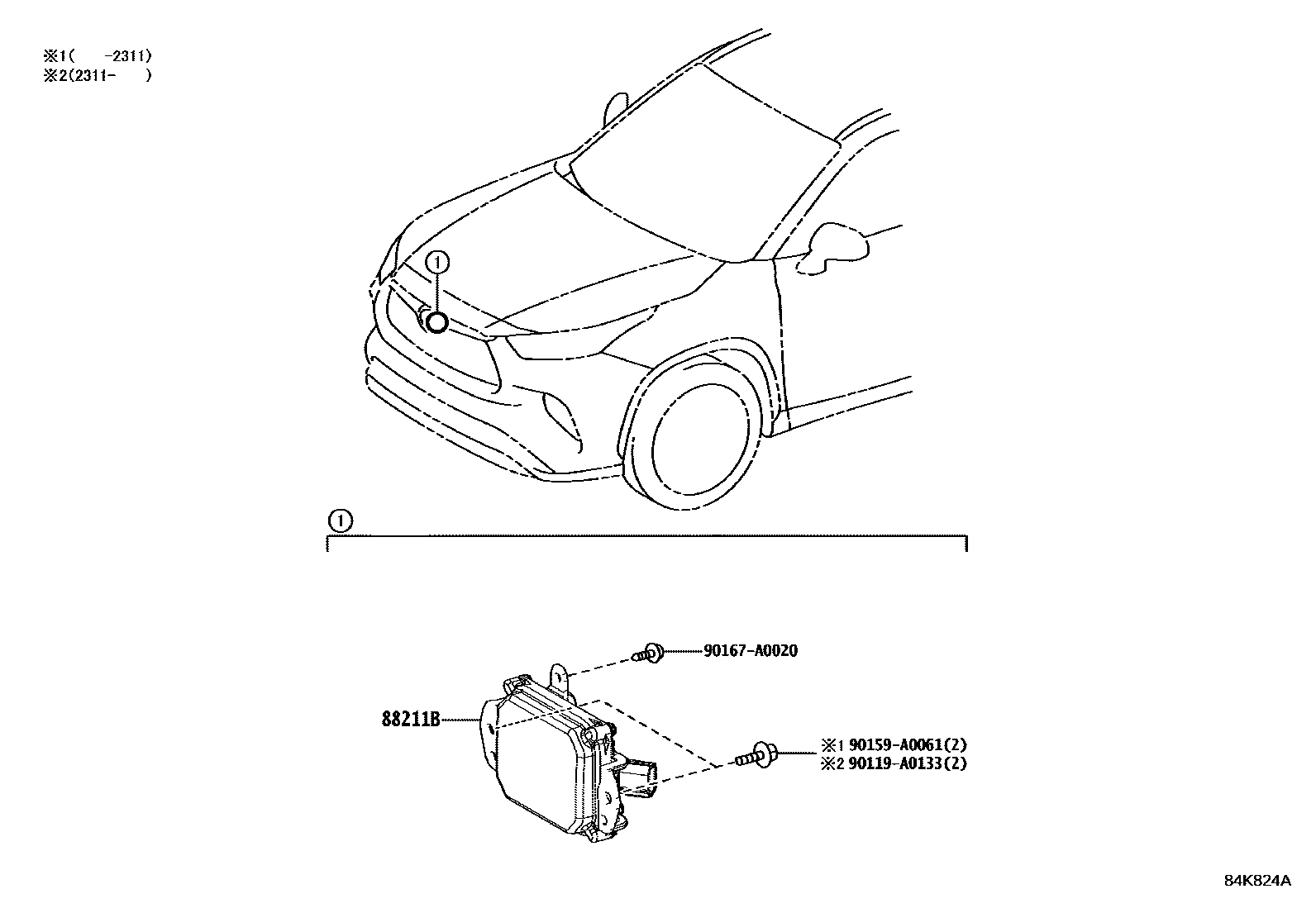 ※1(  -2311)
※2(2311-  )

①

①

90167-A0020

88211B

※1 90159-A0061(2)
※2 90119-A0133(2)

84K824A