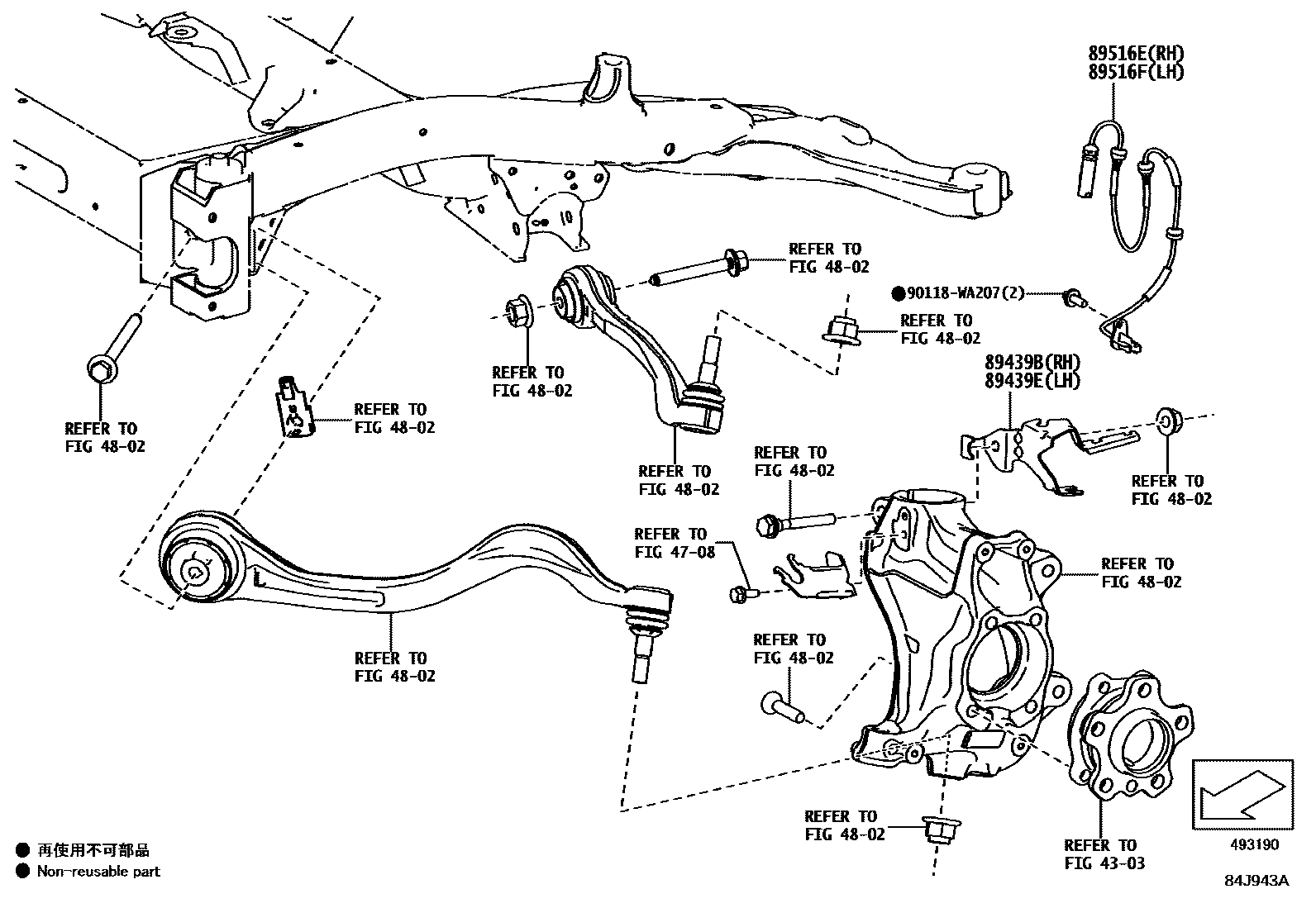 89516E(RH)
89516F(LH)

REFER TO
FIG 48-02

●90118-WA207(2)

REFER TO
FIG 48-02

REFER TO
FIG 48-02

89439B(RH)
89439E(LH)

REFER TO
FIG 48-02

REFER TO
FIG 48-02

REFER TO
FIG 48-02

REFER TO
FIG 48-02

REFER TO
FIG 48-02

REFER TO
FIG 47-08

REFER TO
FIG 48-02

REFER TO
FIG 48-02

REFER TO
FIG 48-02

REFER TO
FIG 48-02

REFER TO
FIG 43-03

493190

● 再使用不可部品
● Non-reusable part

84J943A