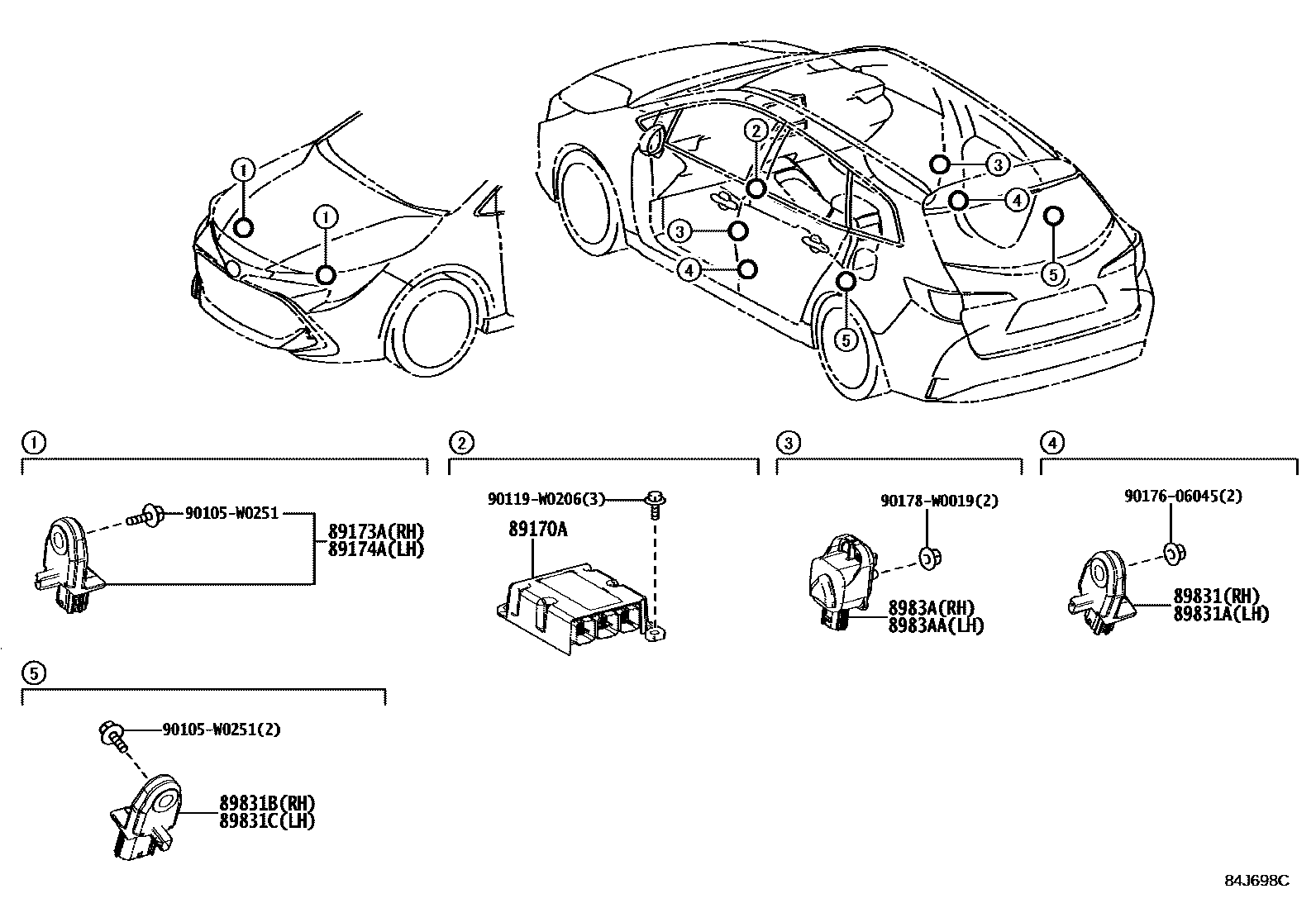 1
1
2
3
4
3
4
5
5

1
90105-W0251
89173A(RH)
89174A(LH)

2
90119-W0206(3)
89170A

3
90178-W0019(2)
8983A(RH)
8983AA(LH)

4
90176-06045(2)
89831(RH)
89831A(LH)

5
90105-W0251(2)
89831B(RH)
89831C(LH)

84J698C