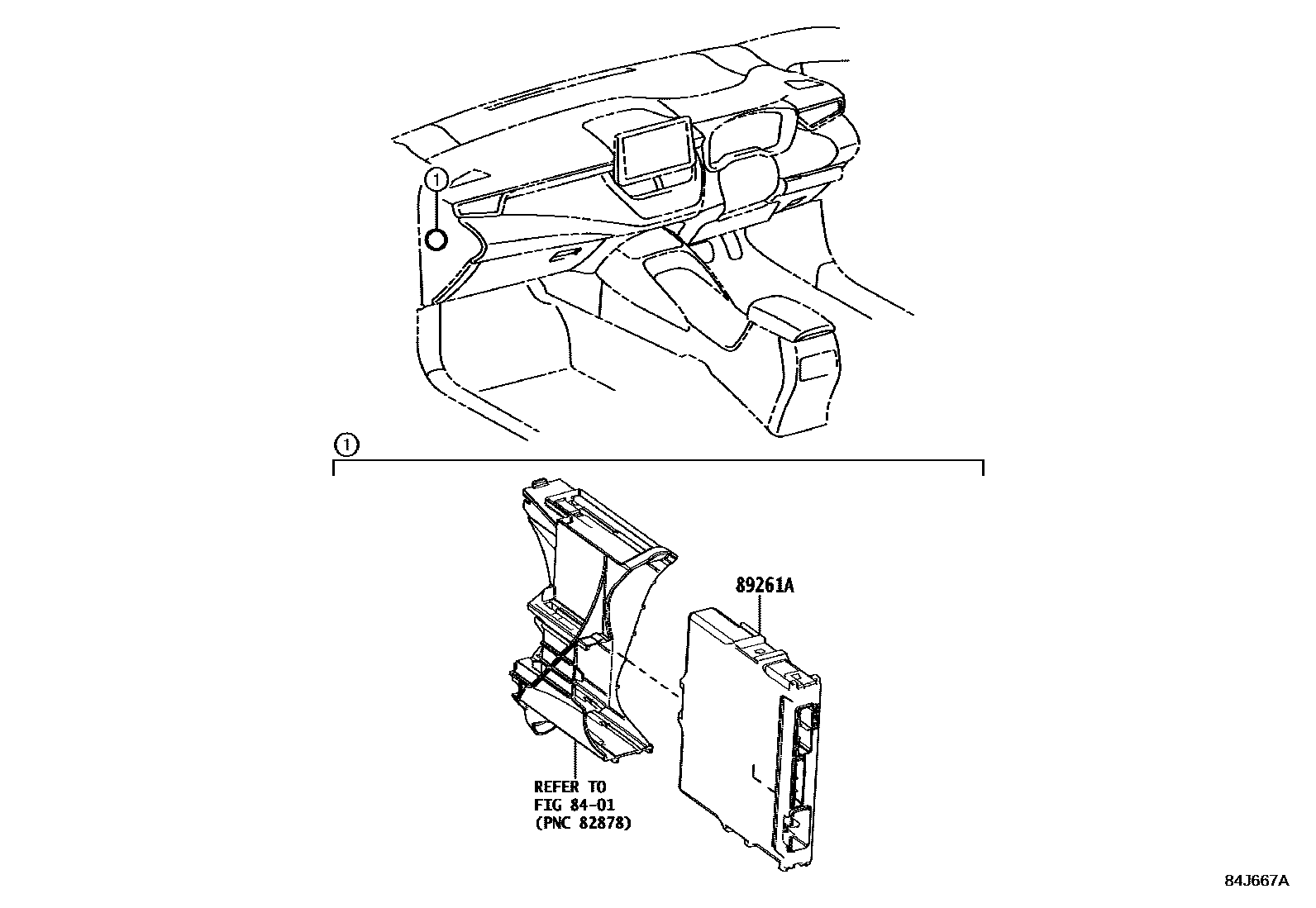 1

1

89261A

REFER TO
FIG 84-01
(PNC 82878)

84J667A